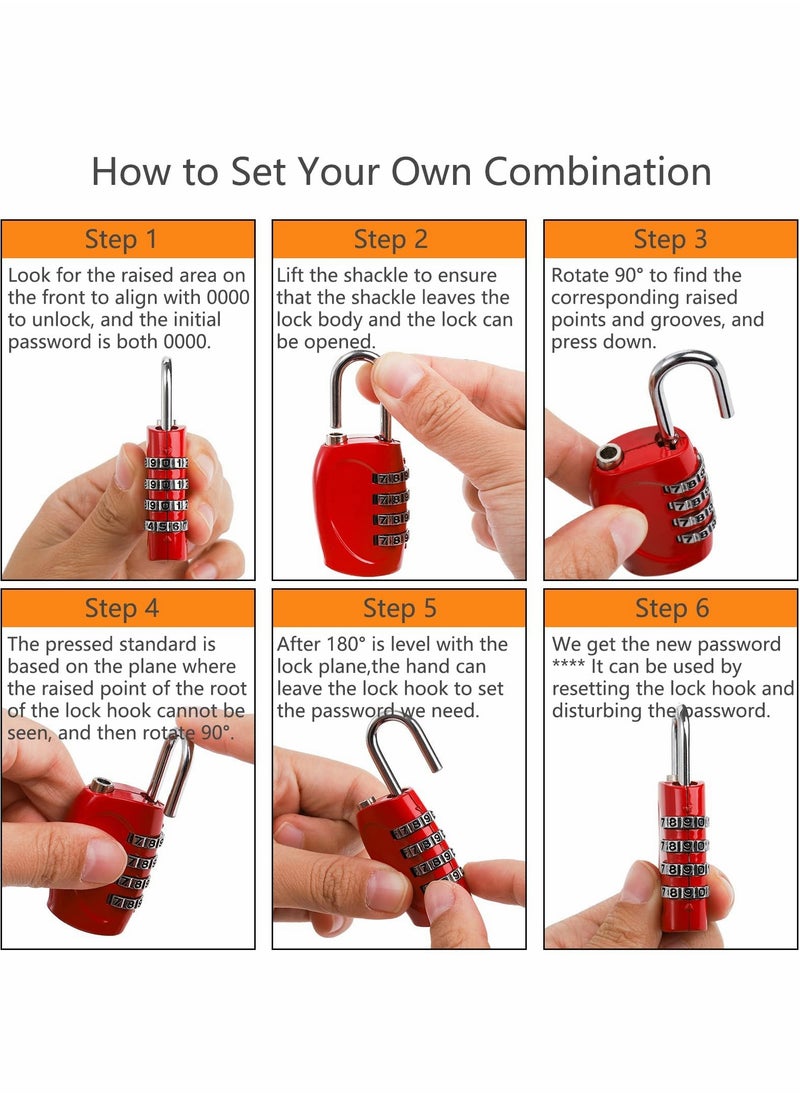 How to Set Your Own Combination

Step 1

Look for the raised area on the front to align with 0000 to unlock, and the initial password is both 0000.

Step 2

Lift the shackle to ensure that the shackle leaves the lock body and the lock can be opened.

Step 3

Rotate 90° to find the corresponding raised points and grooves, and press down.

Step 4

The pressed standard is based on the plane where the raised point of the root of the lock hook cannot be seen, and then rotate 90°.

Step 5

After 180° is level with the lock plane,the hand can leave the lock hook to set the password we need.

Step 6

We get the new password **** It can be used by resetting the lock hook and disturbing the password.