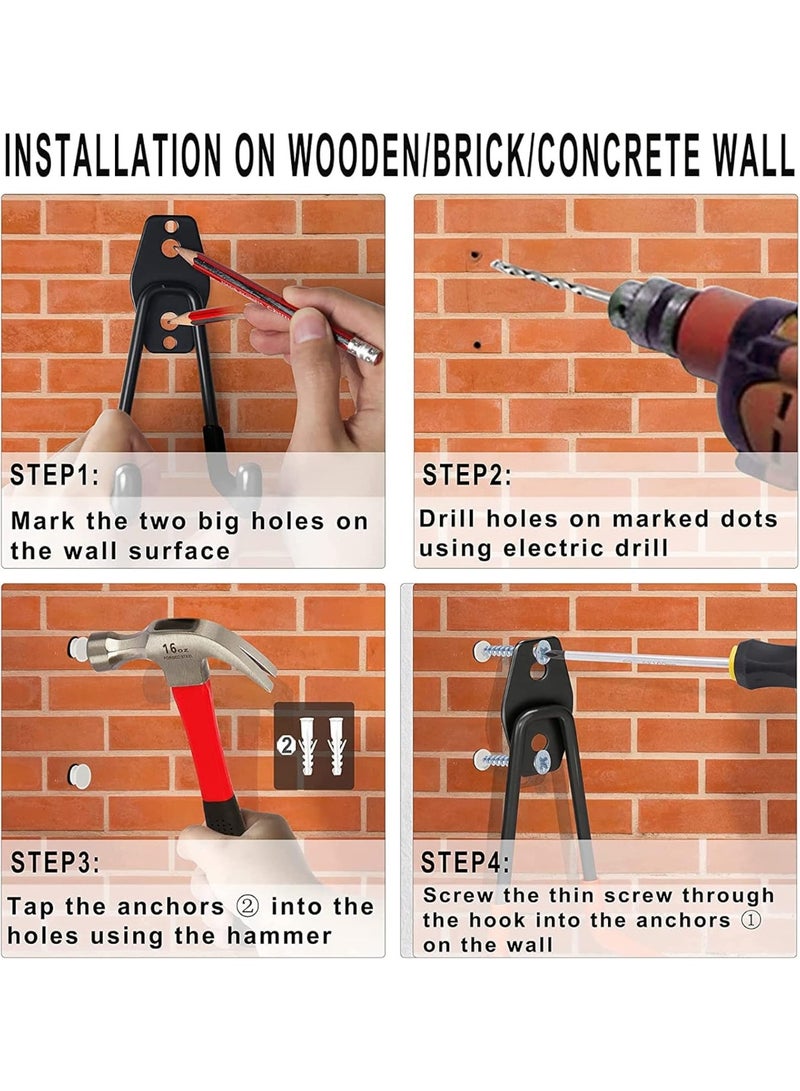 INSTALLATION ON WOODEN/BRICK/CONCRETE WALL

STEP1:
Mark the two big holes on the wall surface

STEP2:
Drill holes on marked dots using electric drill

16oz

②

STEP3:
Tap the anchors ② into the holes using the hammer

STEP4:
Screw the thin screw through the hook into the anchors ① on the wall