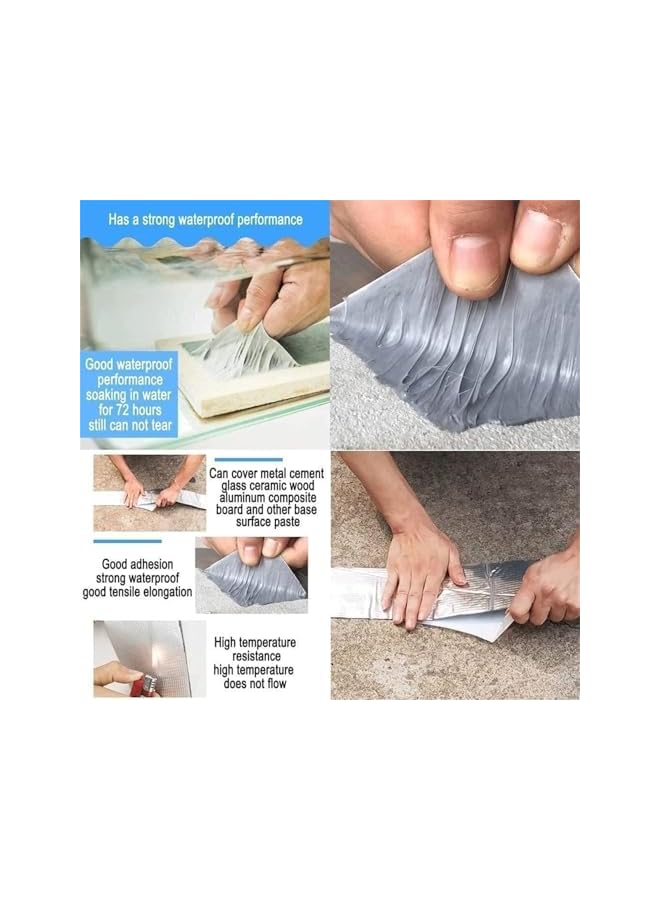 Has a strong waterproof performance

Good waterproof performance soaking in water for 72 hours still can not tear

Can cover metal cement glass ceramic wood aluminum composite board and other base surface paste

Good adhesion strong waterproof good tensile elongation

High temperature resistance high temperature does not flow