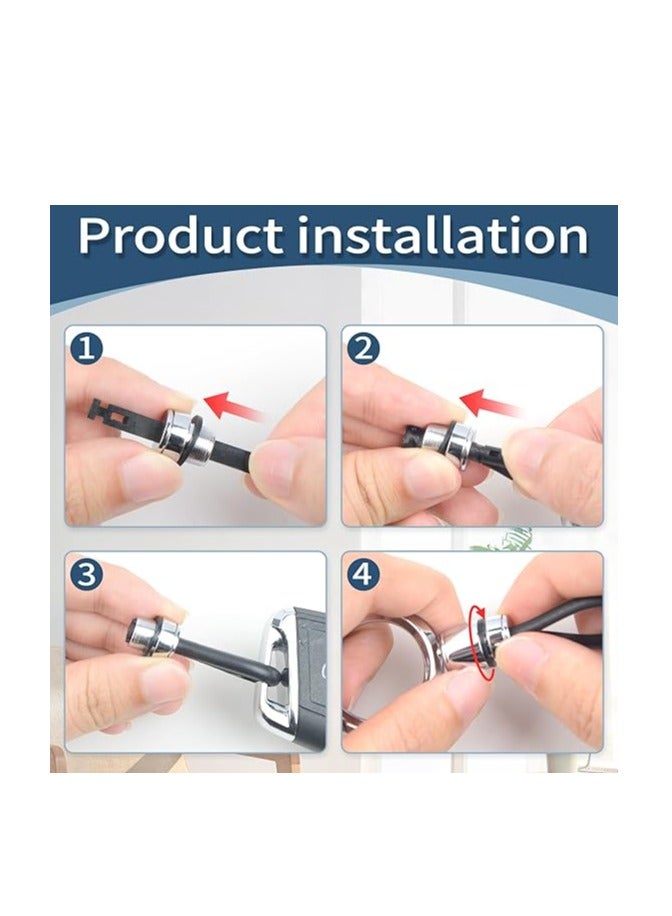 Product installation

1

2

3

4