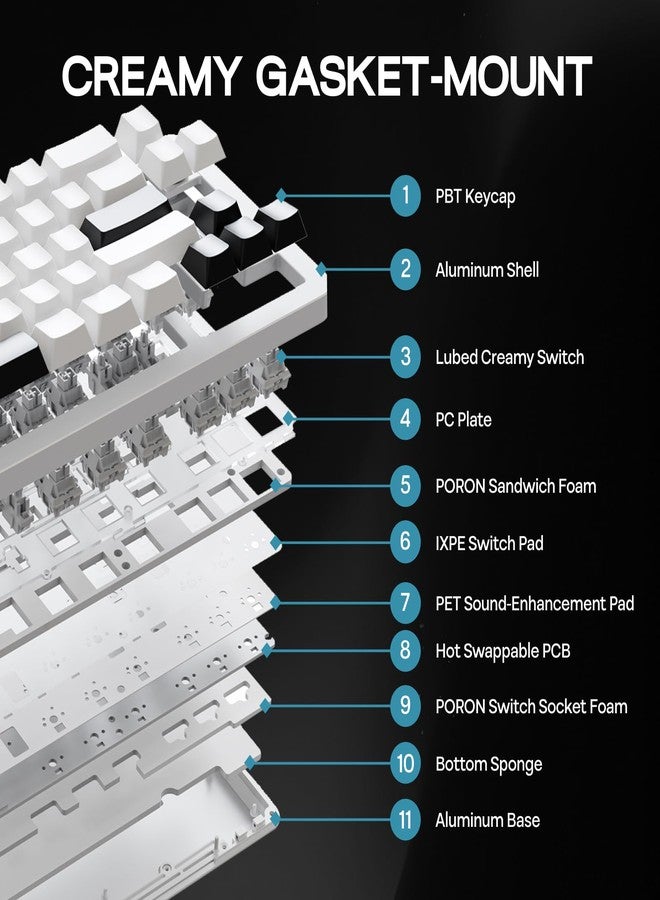 CREAMY GASKET-MOUNT

1 PBT Keycap
2 Aluminum Shell
3 Lubed Creamy Switch
4 PC Plate
5 PORON Sandwich Foam
6 IXPE Switch Pad
7 PET Sound-Enhancement Pad
8 Hot Swappable PCB
9 PORON Switch Socket Foam
10 Bottom Sponge
11 Aluminum Base