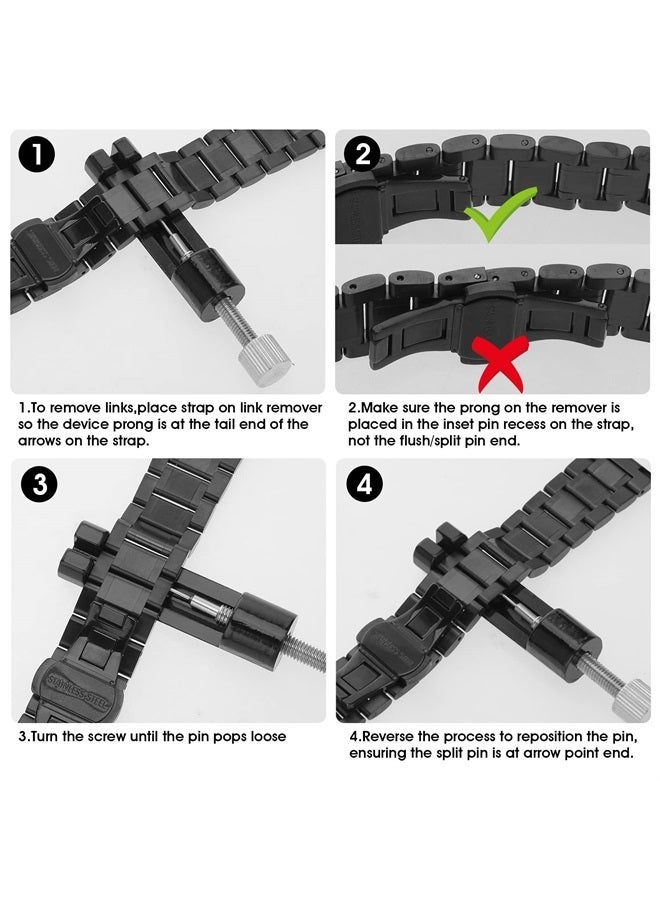 1

1.To remove links,place strap on link remover so the device prong is at the tail end of the arrows on the strap.

2

2.Make sure the prong on the remover is placed in the inset pin recess on the strap, not the flush/split pin end.

3

STAINLESS STEEL

3.Turn the screw until the pin pops loose

4

4.Reverse the process to reposition the pin, ensuring the split pin is at arrow point end.