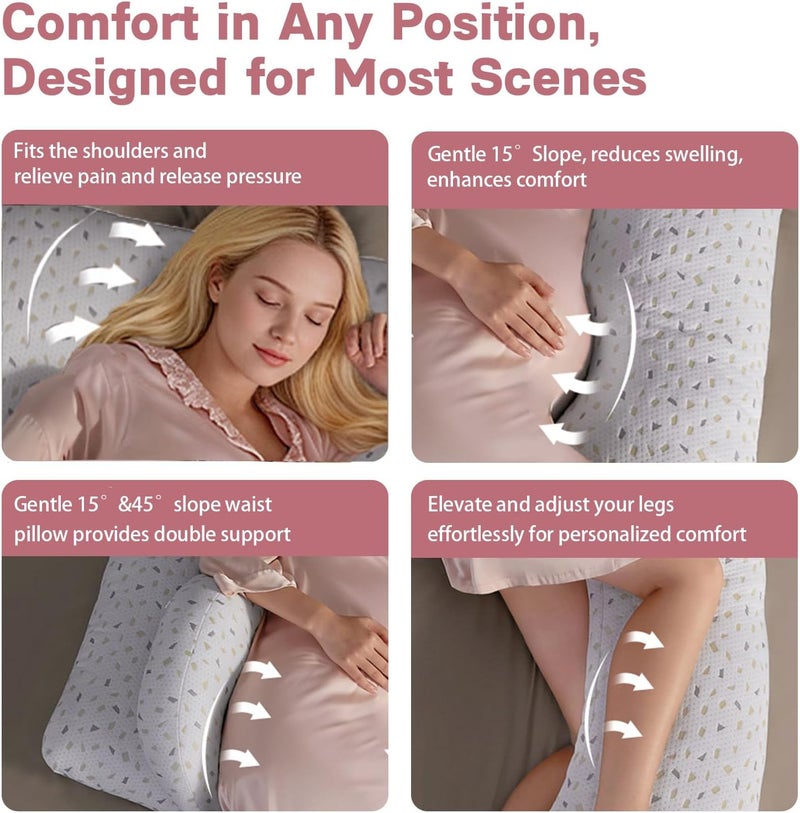 Comfort in Any Position, Designed for Most Scenes

Fits the shoulders and relieve pain and release pressure

Gentle 15° Slope, reduces swelling, enhances comfort

Gentle 15° &45° slope waist pillow provides double support

Elevate and adjust your legs effortlessly for personalized comfort