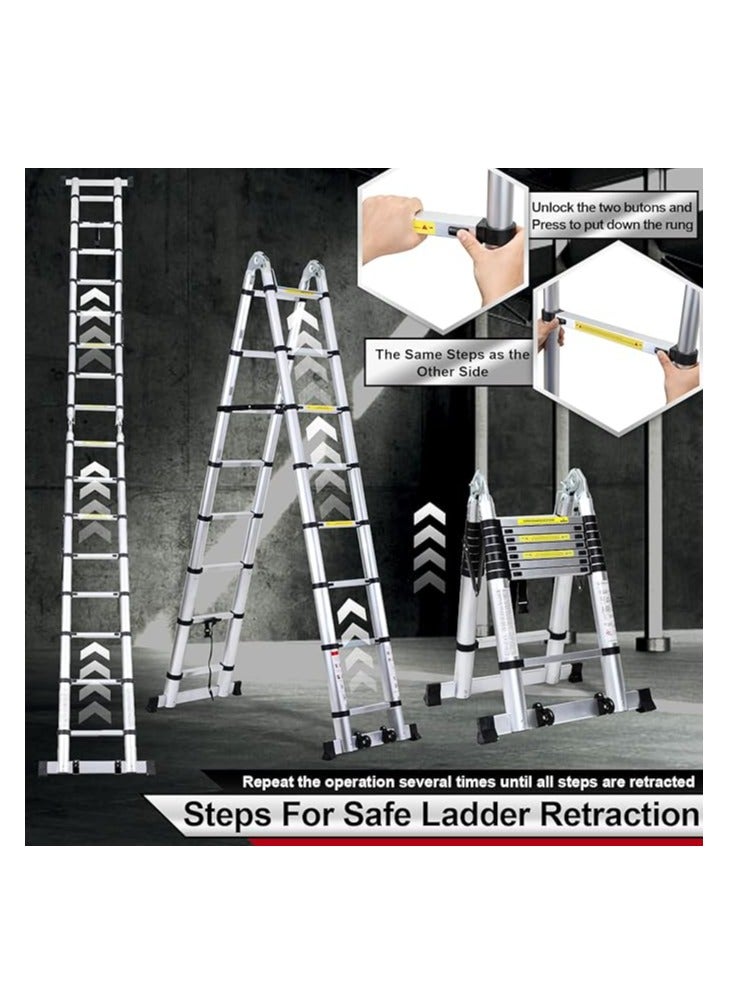 Unlock the two butons and Press to put down the rung

The Same Steps as the Other Side

Repeat the operation several times until all steps are retracted

Steps For Safe Ladder Retraction