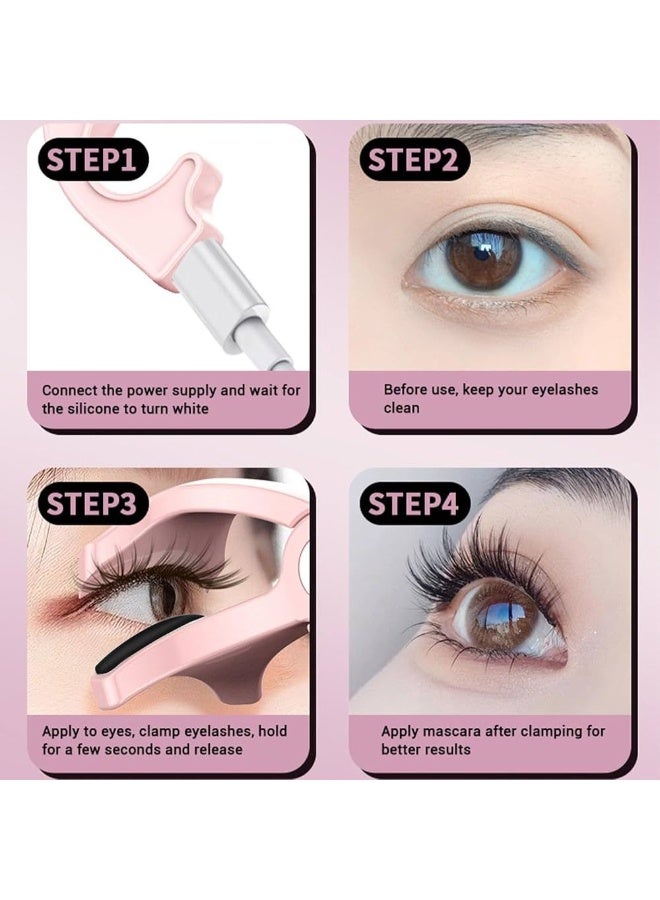 STEP1

Connect the power supply and wait for the silicone to turn white

STEP2

Before use, keep your eyelashes clean

STEP3

Apply to eyes, clamp eyelashes, hold for a few seconds and release

STEP4

Apply mascara after clamping for better results