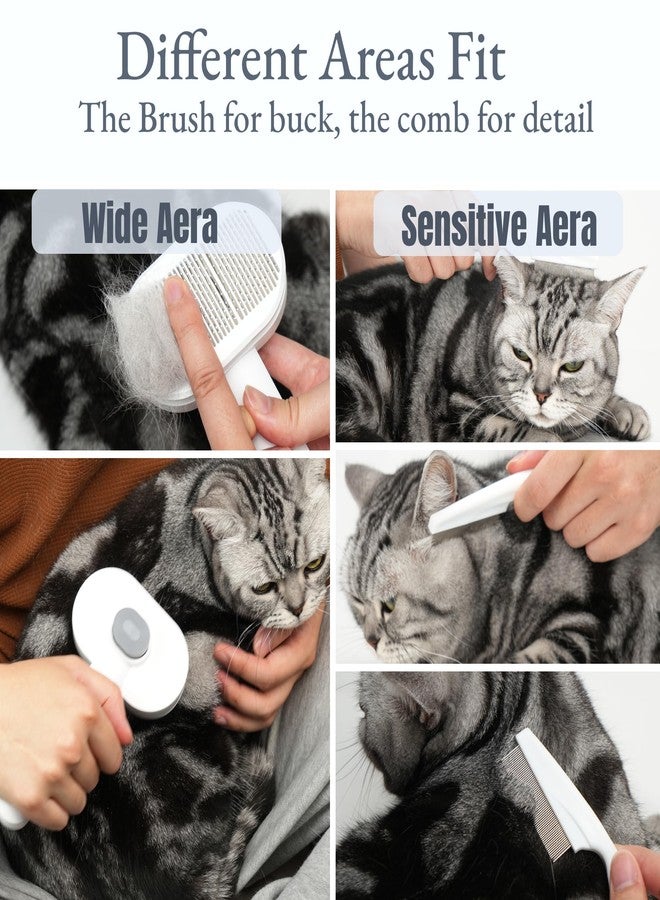 Different Areas Fit
The Brush for buck, the comb for detail

Wide Aera

Sensitive Aera