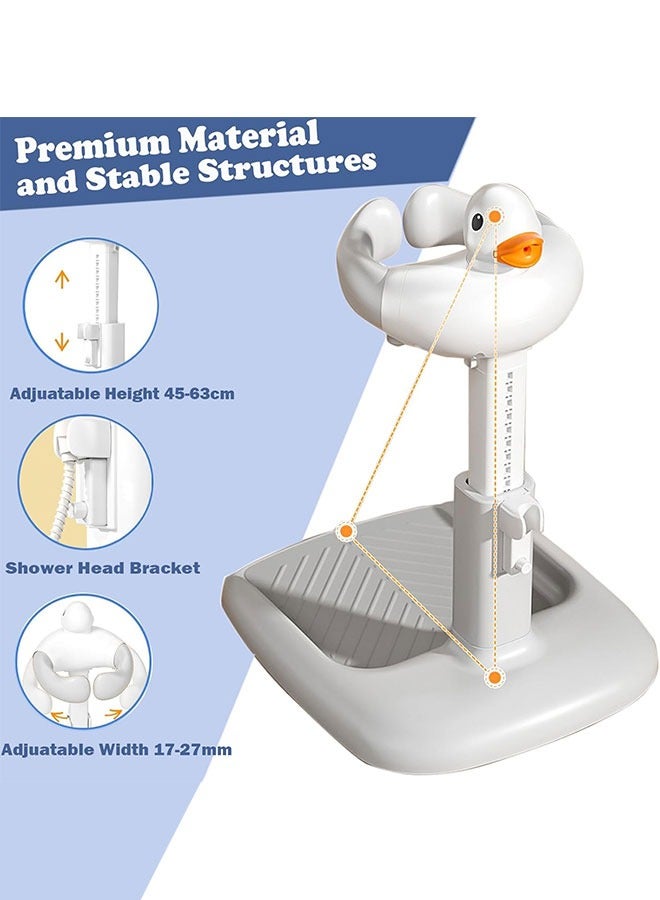 Premium Material
and Stable Structures

Adjuatable Height 45-63cm

Shower Head Bracket

Adjuatable Width 17-27mm