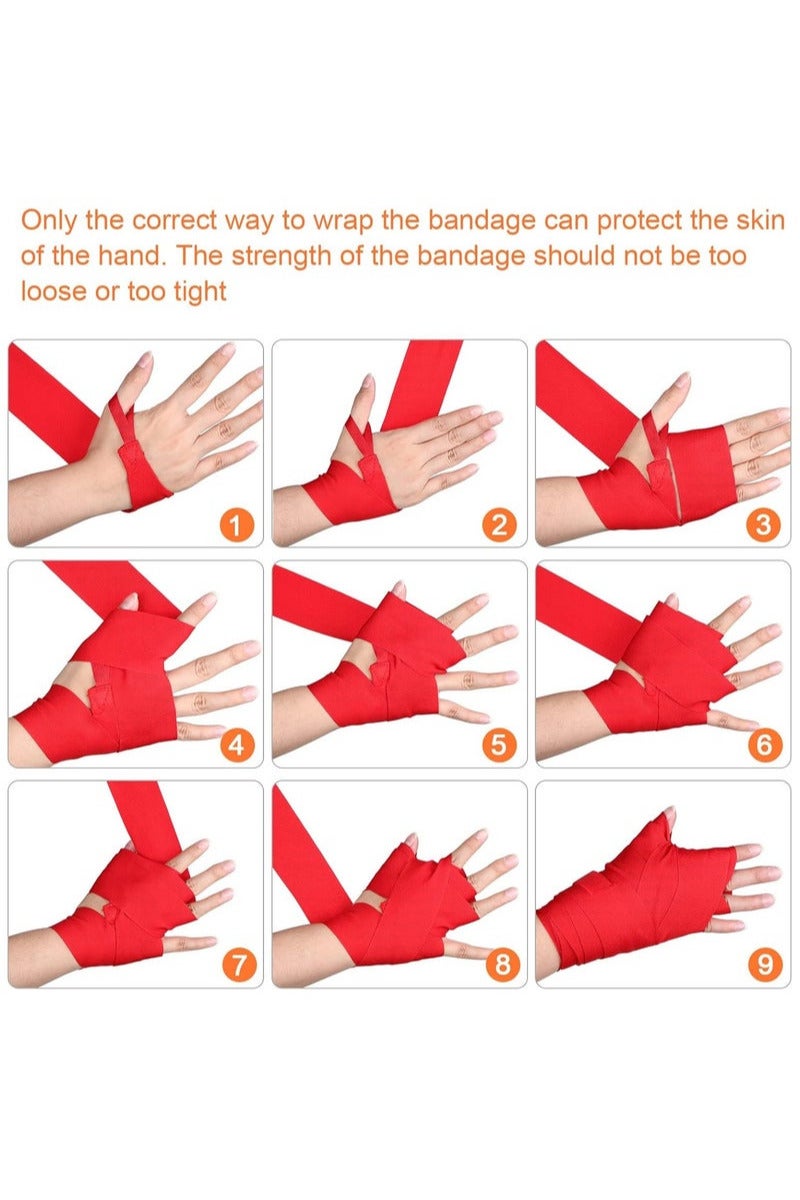 Only the correct way to wrap the bandage can protect the skin of the hand. The strength of the bandage should not be too loose or too tight

1

2

3

4

5

6

7

8

9