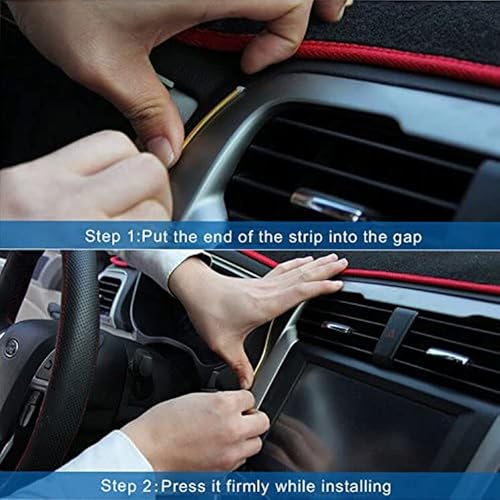 Step 1:Put the end of the strip into the gap

Step 2:Press it firmly while installing