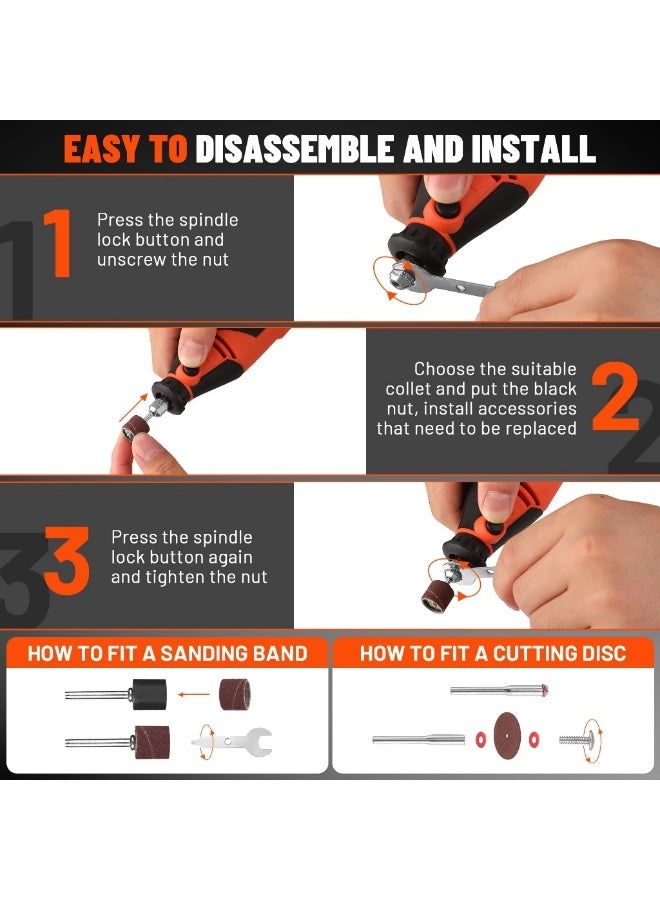 EASY TO DISASSEMBLE AND INSTALL

1

Press the spindle lock button and unscrew the nut

Choose the suitable collet and put the black nut, install accessories that need to be replaced

2

3

Press the spindle lock button again and tighten the nut

HOW TO FIT A SANDING BAND

HOW TO FIT A CUTTING DISC