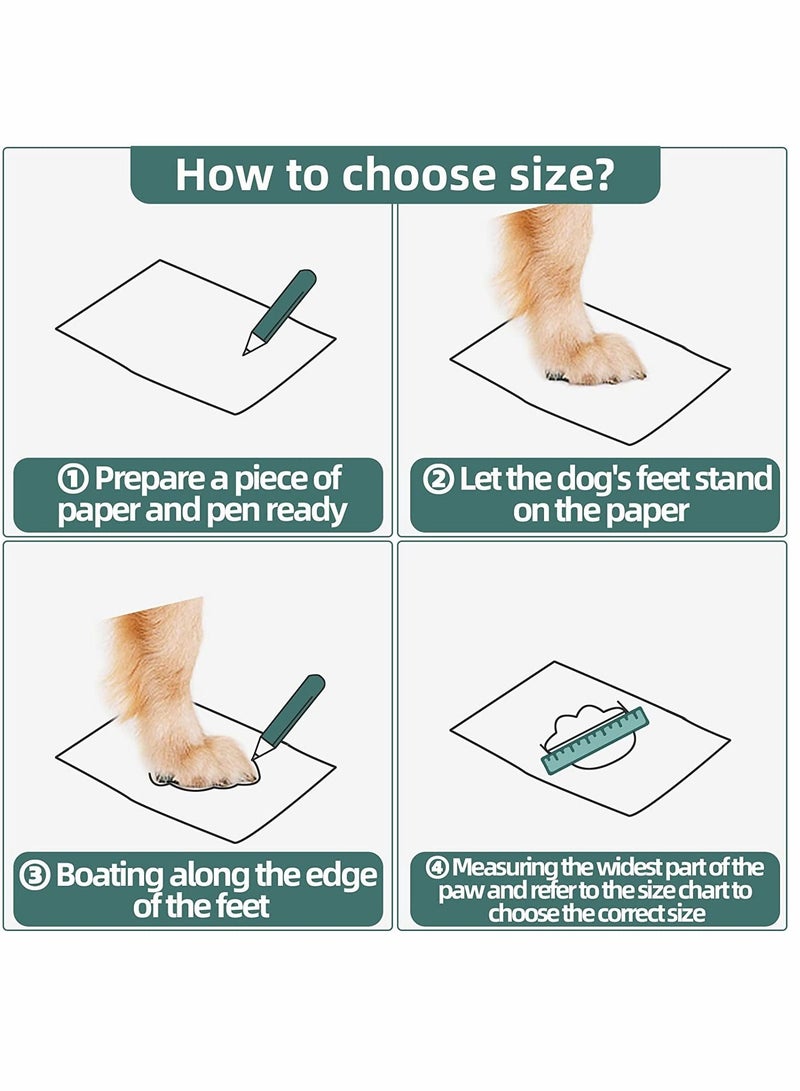 How to choose size?

① Prepare a piece of paper and pen ready

② Let the dog's feet stand on the paper

③ Boating along the edge of the feet

④ Measuring the widest part of the paw and refer to the size chart to choose the correct size