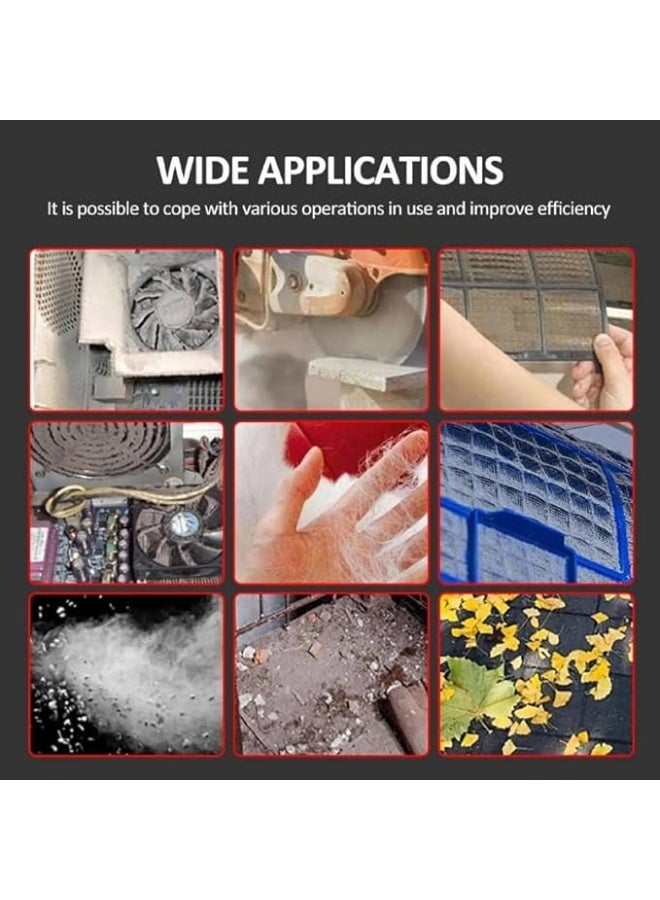 WIDE APPLICATIONS

It is possible to cope with various operations in use and improve efficiency