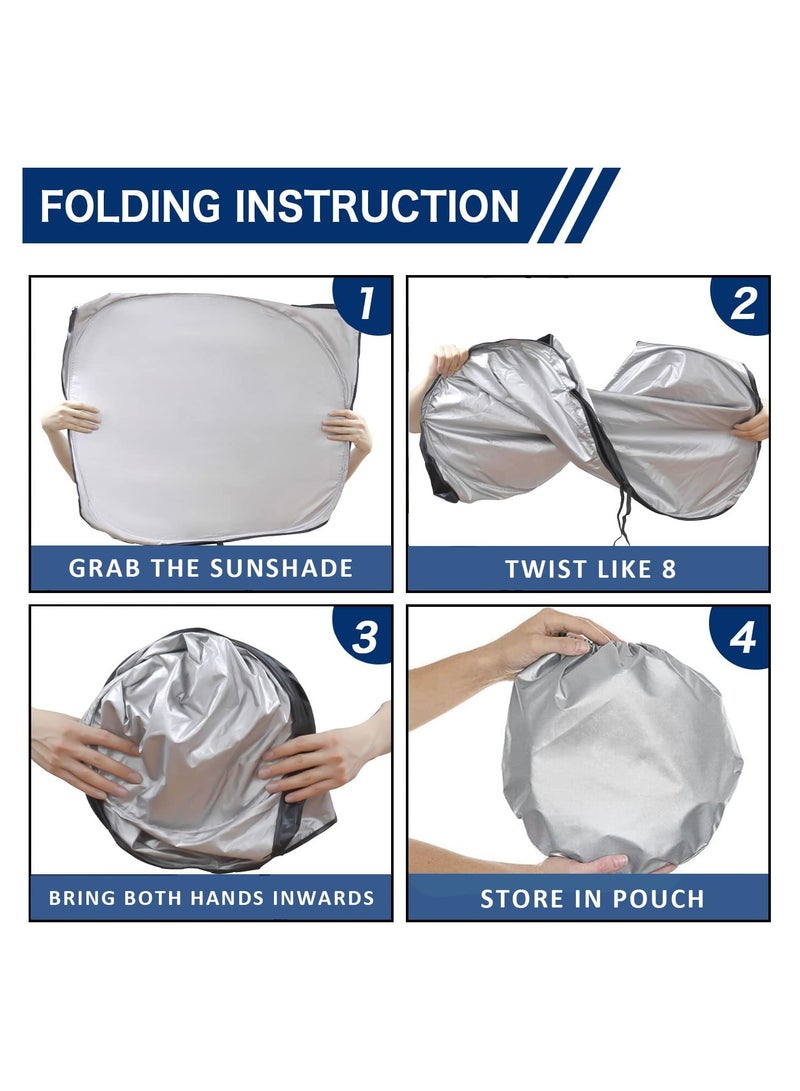 FOLDING INSTRUCTION

1
GRAB THE SUNSHADE

2
TWIST LIKE 8

3
BRING BOTH HANDS INWARDS

4
STORE IN POUCH