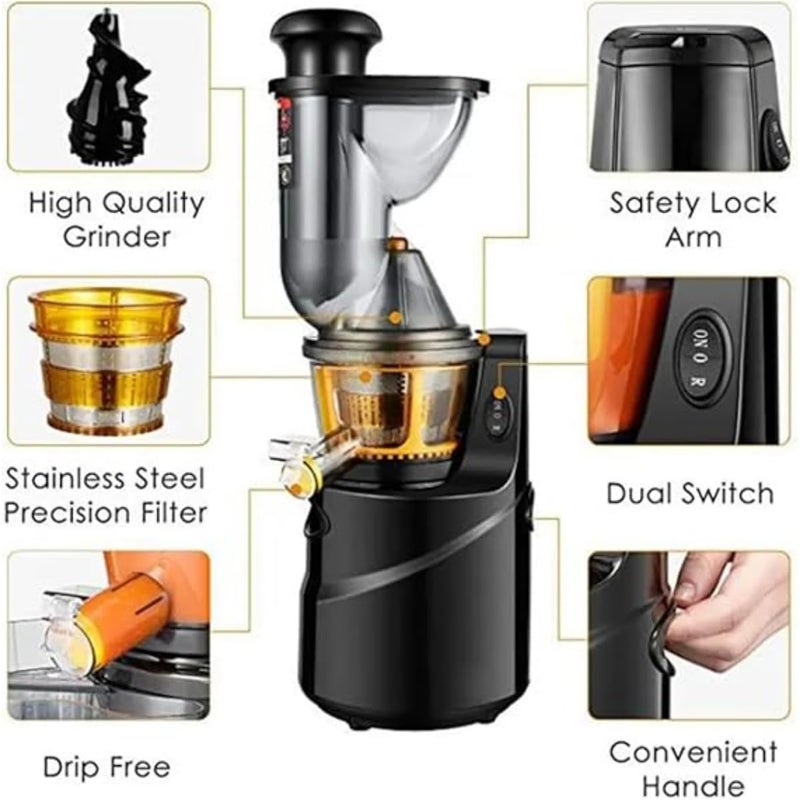 High Quality Grinder

Stainless Steel Precision Filter

Drip Free

Safety Lock Arm

ON O R

Dual Switch

Convenient Handle