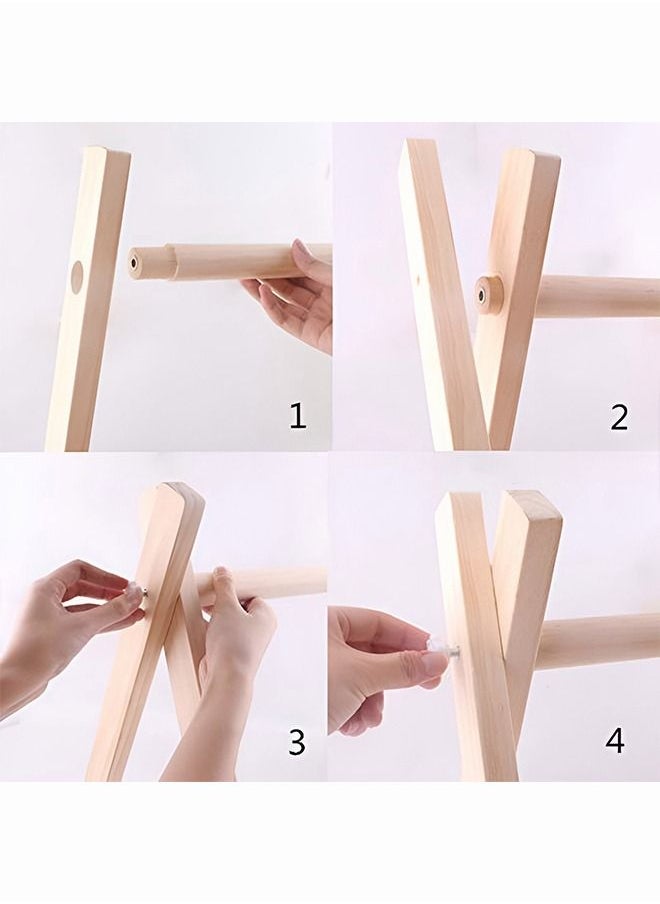 1

2

3

4