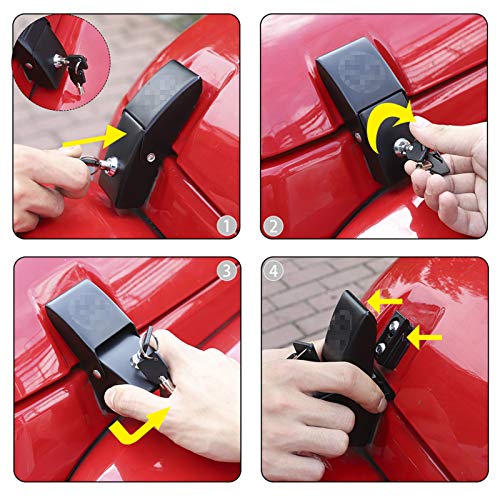 1

2

3

4