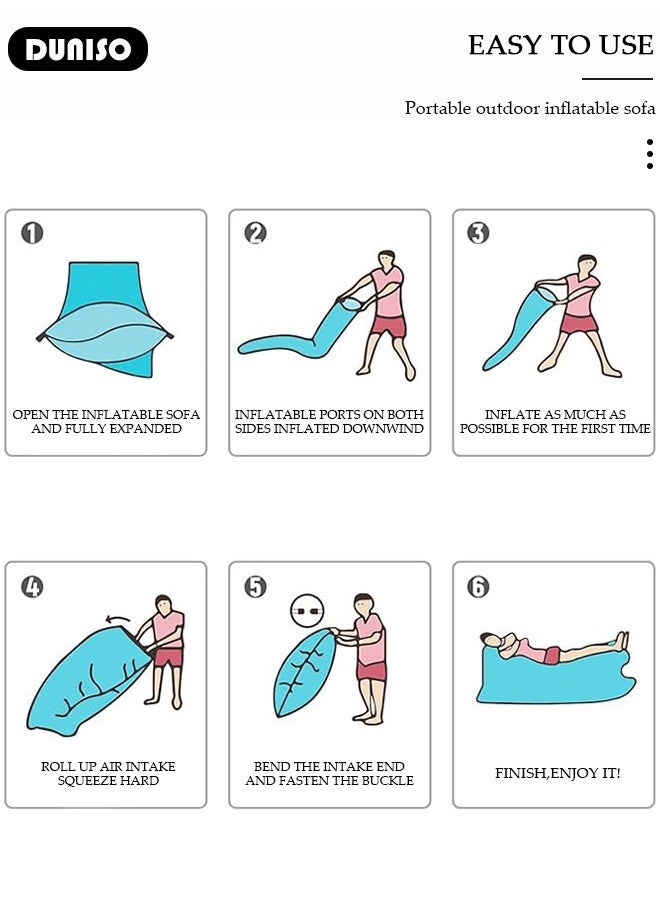 DUNISO

EASY TO USE

Portable outdoor inflatable sofa

1
OPEN THE INFLATABLE SOFA AND FULLY EXPANDED

2
INFLATABLE PORTS ON BOTH SIDES INFLATED DOWNWIND

3
INFLATE AS MUCH AS POSSIBLE FOR THE FIRST TIME

4
ROLL UP AIR INTAKE SQUEEZE HARD

5
BEND THE INTAKE END AND FASTEN THE BUCKLE

6
FINISH,ENJOY IT!