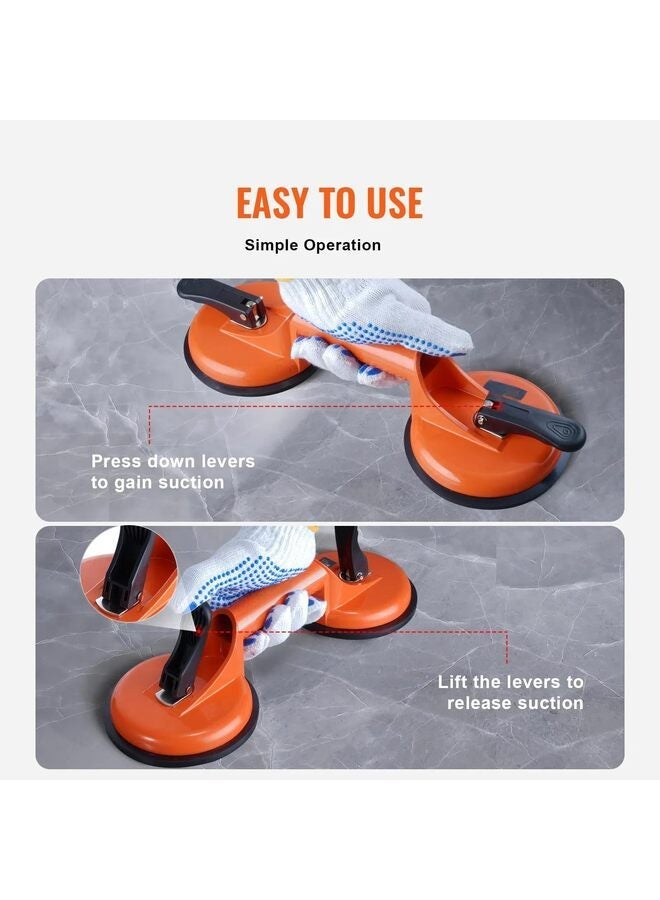 EASY TO USE

Simple Operation

Press down levers to gain suction

Lift the levers to release suction