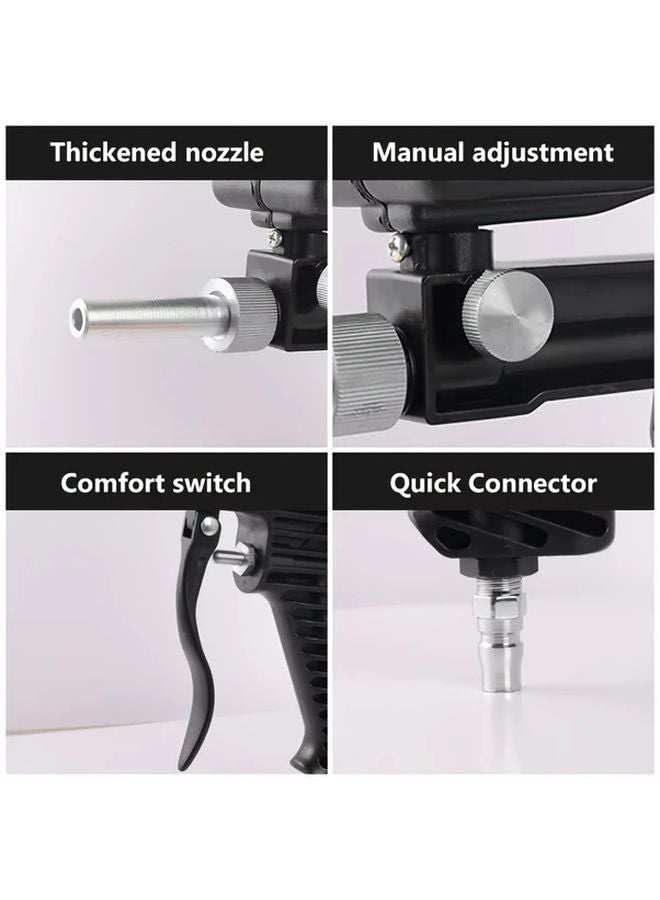 Thickened nozzle

Manual adjustment

Comfort switch

Quick Connector