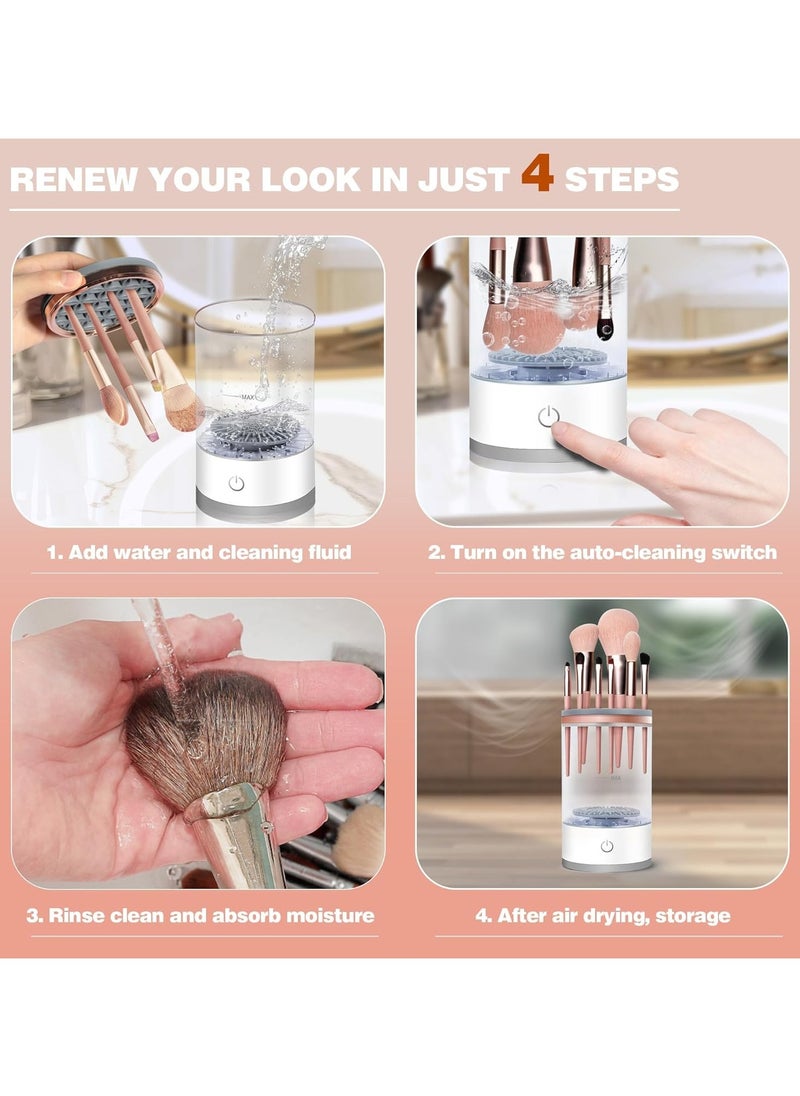 RENEW YOUR LOOK IN JUST 4 STEPS

MAX

1. Add water and cleaning fluid

2. Turn on the auto-cleaning switch

3. Rinse clean and absorb moisture

4. After air drying, storage