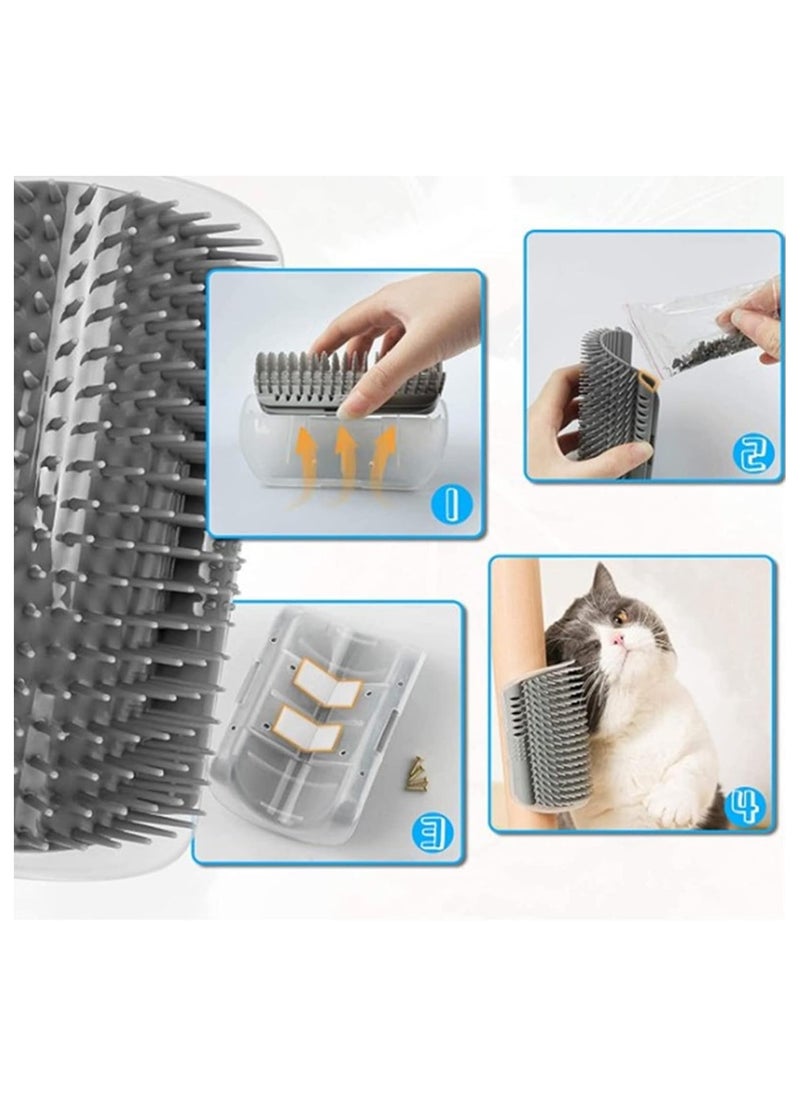 1

2

3

4