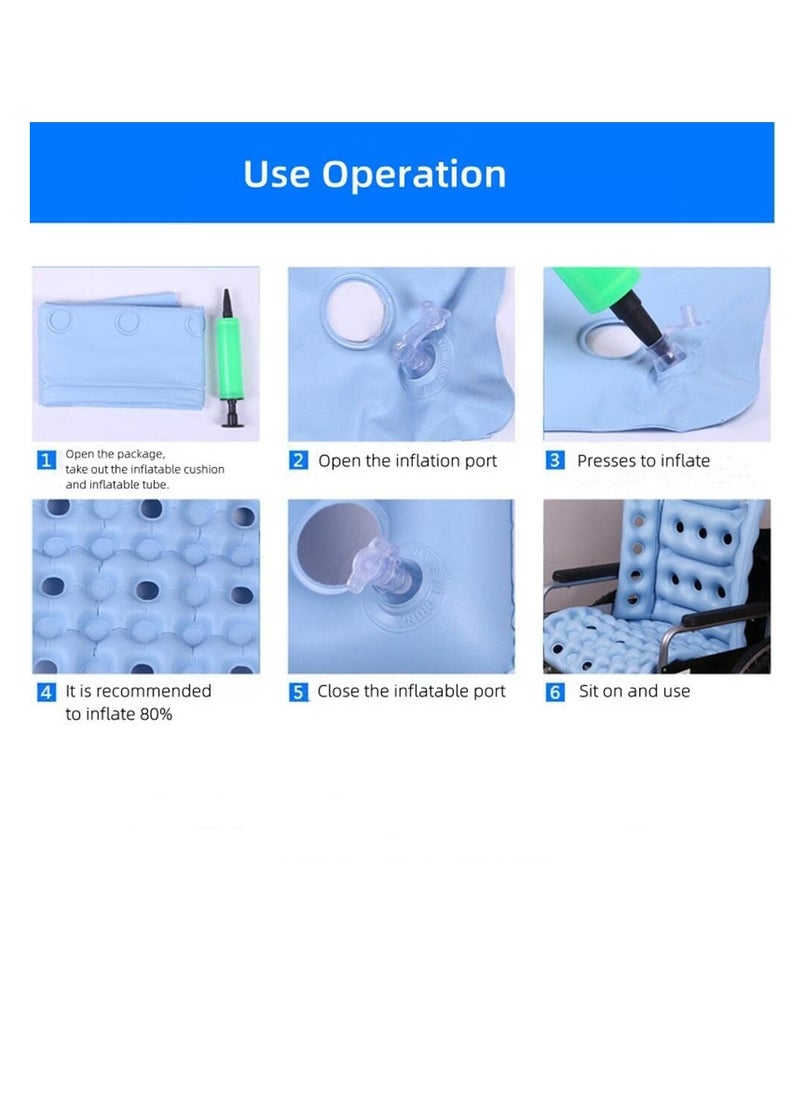 Use Operation

1 Open the package, take out the inflatable cushion and inflatable tube.

2 Open the inflation port

3 Presses to inflate

4 It is recommended to inflate 80%

5 Close the inflatable port

6 Sit on and use