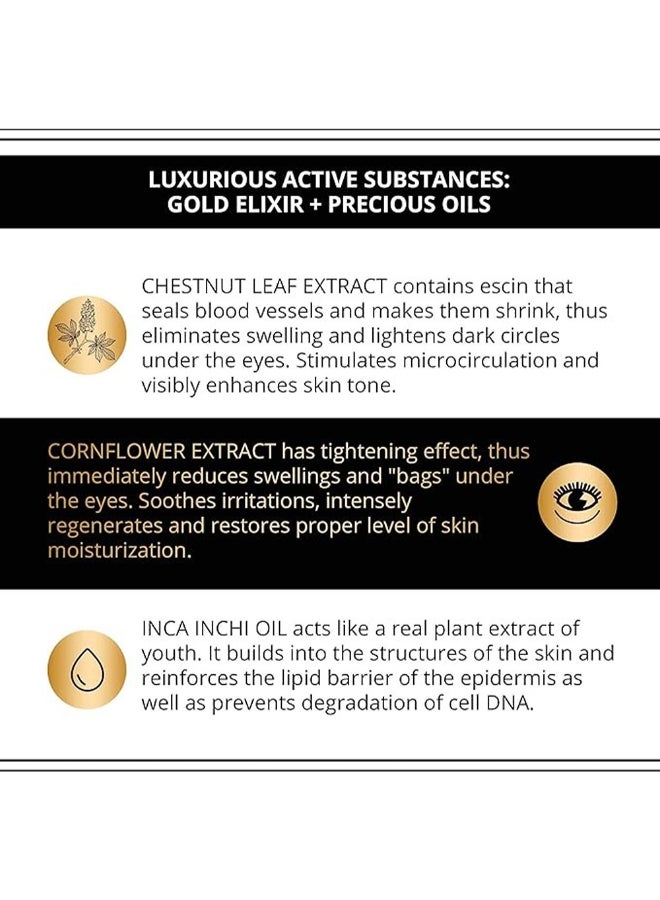 LUXURIOUS ACTIVE SUBSTANCES:
GOLD ELIXIR + PRECIOUS OILS

CHESTNUT LEAF EXTRACT contains escin that seals blood vessels and makes them shrink, thus eliminates swelling and lightens dark circles under the eyes. Stimulates microcirculation and visibly enhances skin tone.

CORNFLOWER EXTRACT has tightening effect, thus immediately reduces swellings and "bags" under the eyes. Soothes irritations, intensely regenerates and restores proper level of skin moisturization.

INCA INCHI OIL acts like a real plant extract of youth. It builds into the structures of the skin and reinforces the lipid barrier of the epidermis as well as prevents degradation of cell DNA.