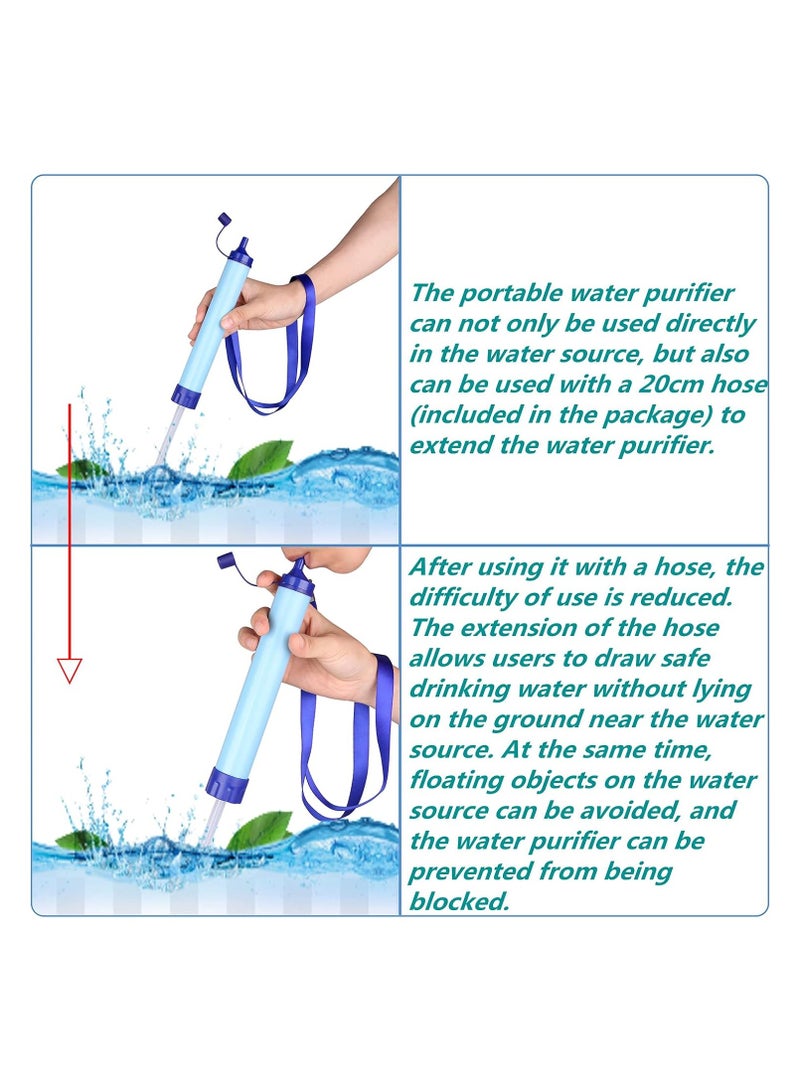 The portable water purifier can not only be used directly in the water source, but also can be used with a 20cm hose (included in the package) to extend the water purifier.

After using it with a hose, the difficulty of use is reduced. The extension of the hose allows users to draw safe drinking water without lying on the ground near the water source. At the same time, floating objects on the water source can be avoided, and the water purifier can be prevented from being blocked.