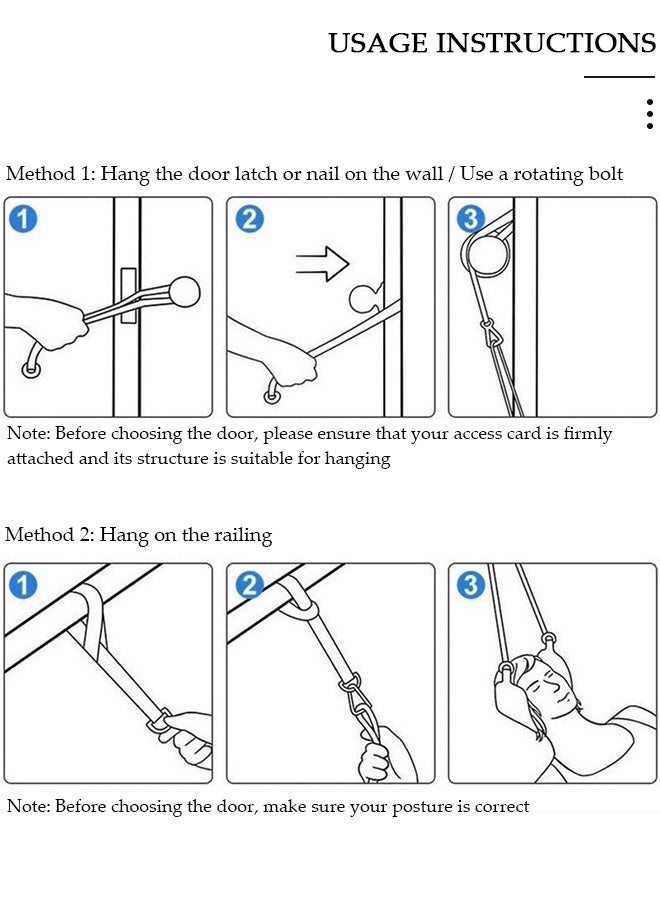 USAGE INSTRUCTIONS

Method 1: Hang the door latch or nail on the wall / Use a rotating bolt

1

2

3

Note: Before choosing the door, please ensure that your access card is firmly attached and its structure is suitable for hanging

Method 2: Hang on the railing

1

2

3

Note: Before choosing the door, make sure your posture is correct