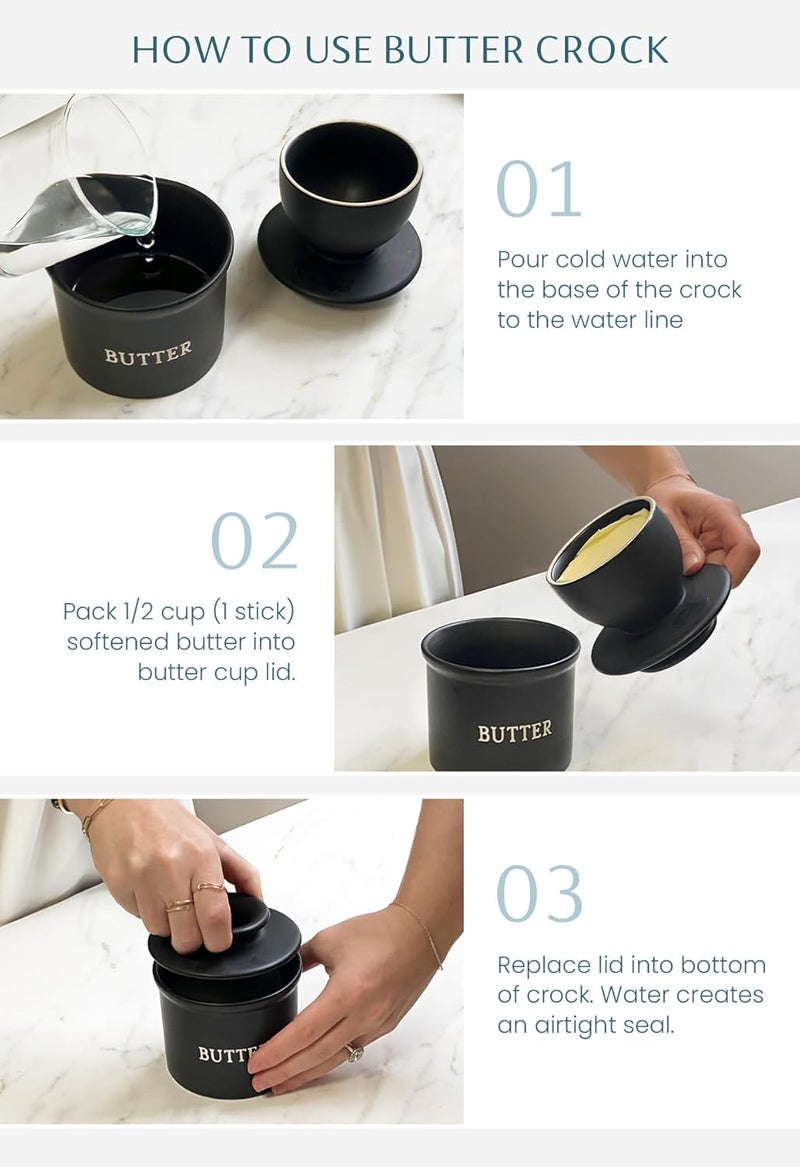 HOW TO USE BUTTER CROCK

BUTTER

01

Pour cold water into the base of the crock to the water line

02

Pack 1/2 cup (1 stick) softened butter into butter cup lid.

BUTTER

BUTT

03

Replace lid into bottom of crock. Water creates an airtight seal.