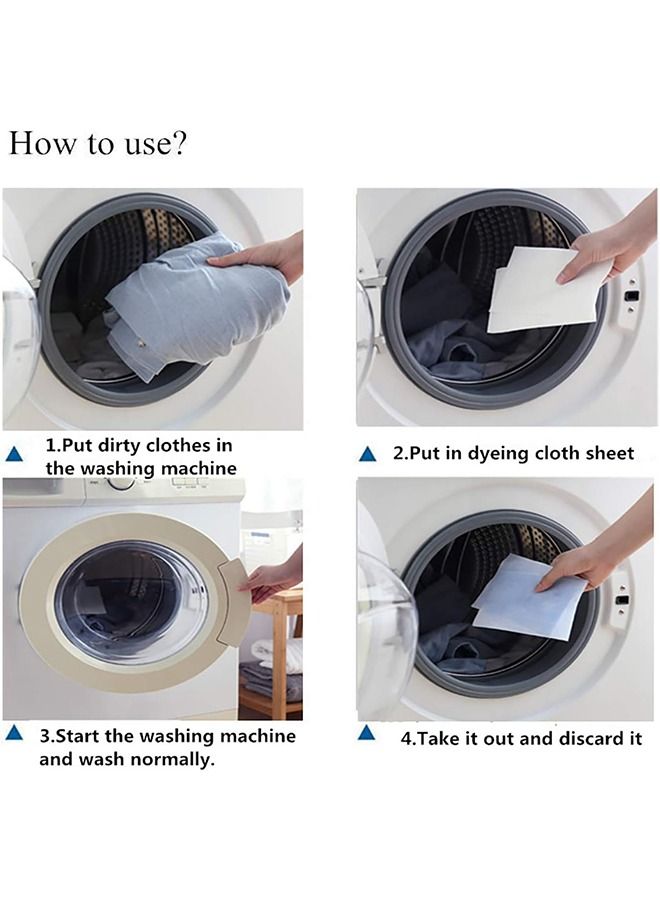 How to use?

1.Put dirty clothes in the washing machine

2.Put in dyeing cloth sheet

3.Start the washing machine and wash normally.

4.Take it out and discard it