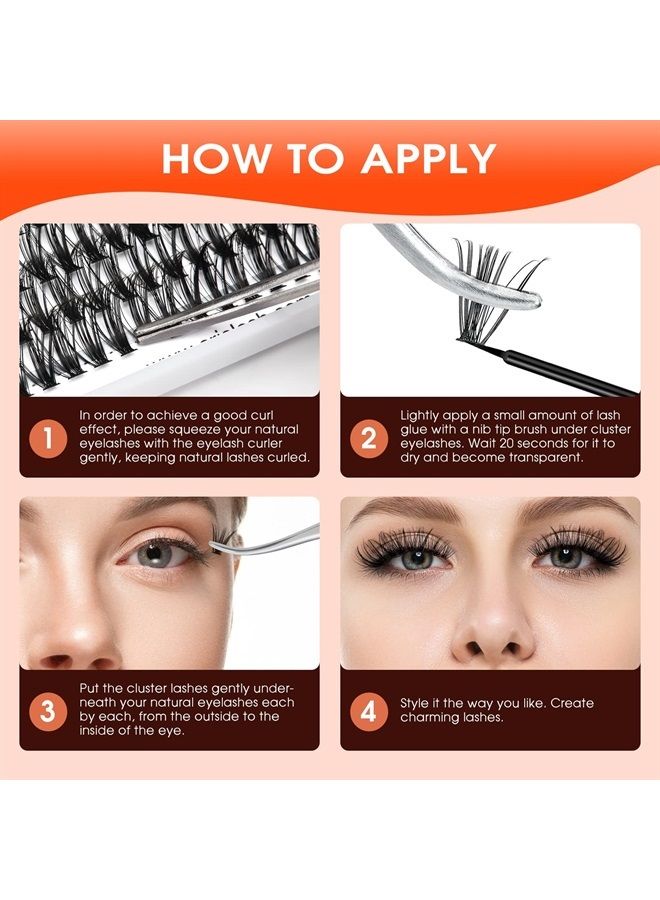 HOW TO APPLY

1 In order to achieve a good curl effect, please squeeze your natural eyelashes with the eyelash curler gently, keeping natural lashes curled.

2 Lightly apply a small amount of lash glue with a nib tip brush under cluster eyelashes. Wait 20 seconds for it to dry and become transparent.

3 Put the cluster lashes gently underneath your natural eyelashes each by each, from the outside to the inside of the eye.

4 Style it the way you like. Create charming lashes.