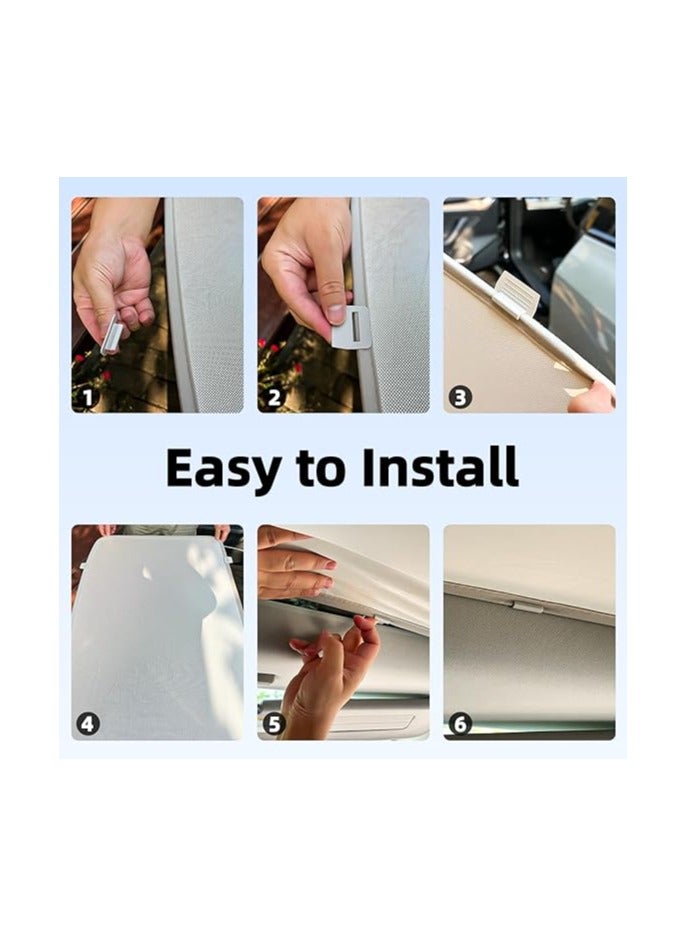 1

2

3

Easy to Install

4

5

6