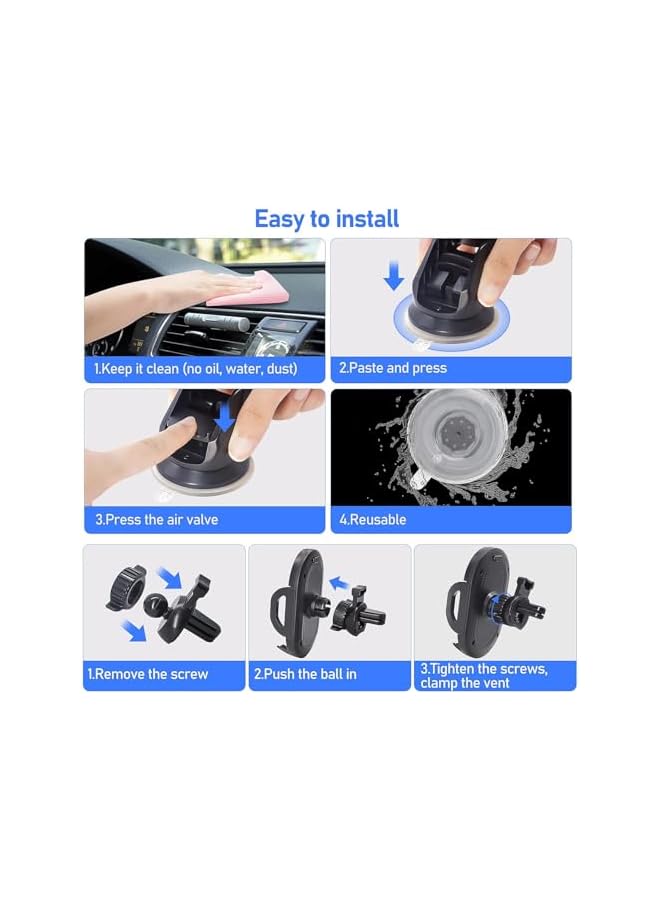 Easy to install

1.Keep it clean (no oil, water, dust)

2.Paste and press

3.Press the air valve

4.Reusable

1.Remove the screw

2.Push the ball in

3.Tighten the screws, clamp the vent