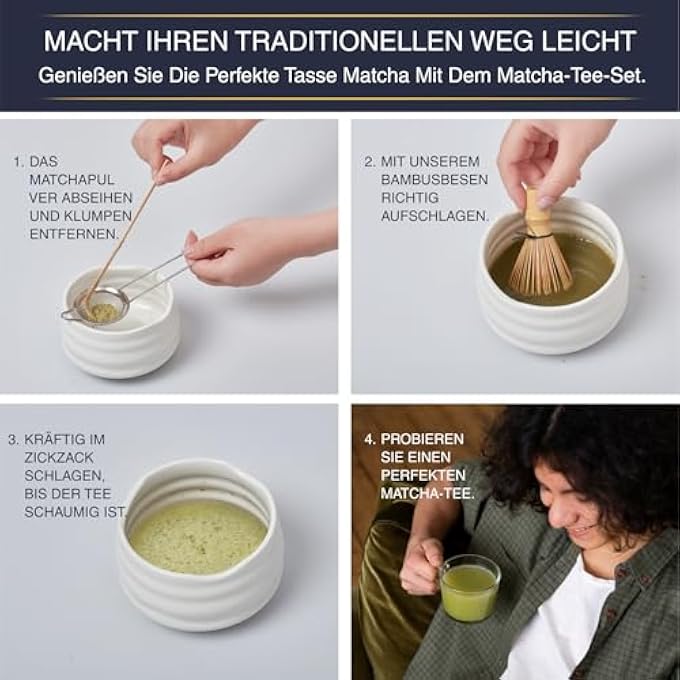 MACHT IHREN TRADITIONELLEN WEG LEICHT
Genießen Sie Die Perfekte Tasse Matcha Mit Dem Matcha-Tee-Set.

1. DAS MATCHAPUL VER ABSEIHEN UND KLUMPEN ENTFERNEN.

2. MIT UNSEREM BAMBUSBESEN RICHTIG AUFSCHLAGEN.

3. KRÄFTIG IM ZICKZACK SCHLAGEN, BIS DER TEE SCHAUMIG IST.

4. PROBIEREN SIE EINEN PERFEKTEN MATCHA-TEE.