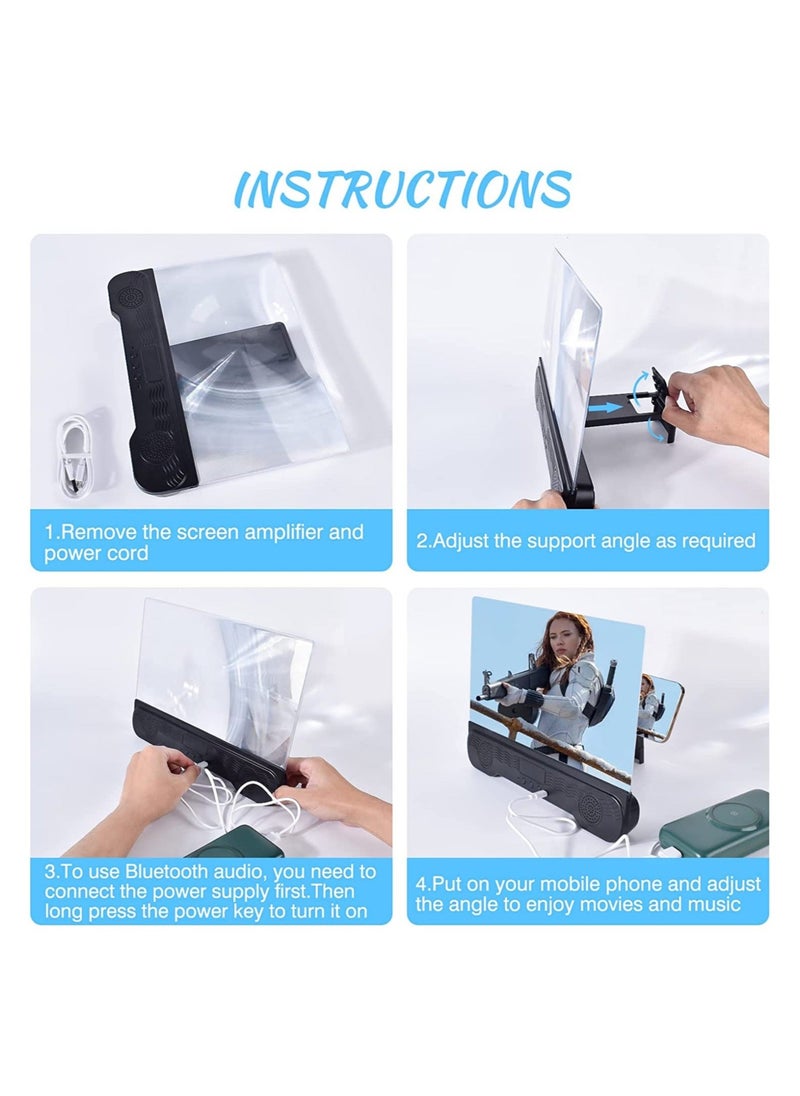 INSTRUCTIONS

1.Remove the screen amplifier and power cord

2.Adjust the support angle as required

3.To use Bluetooth audio, you need to connect the power supply first.Then long press the power key to turn it on

4.Put on your mobile phone and adjust the angle to enjoy movies and music