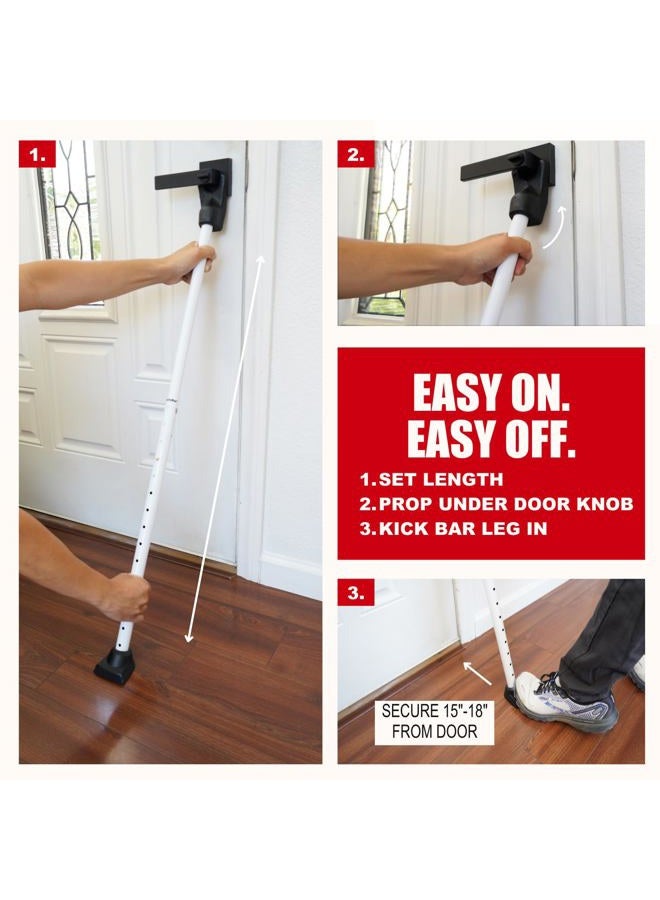 1.

2.

EASY ON.
EASY OFF.

1. SET LENGTH
2. PROP UNDER DOOR KNOB
3. KICK BAR LEG IN

3.

SECURE 15"-18"
FROM DOOR