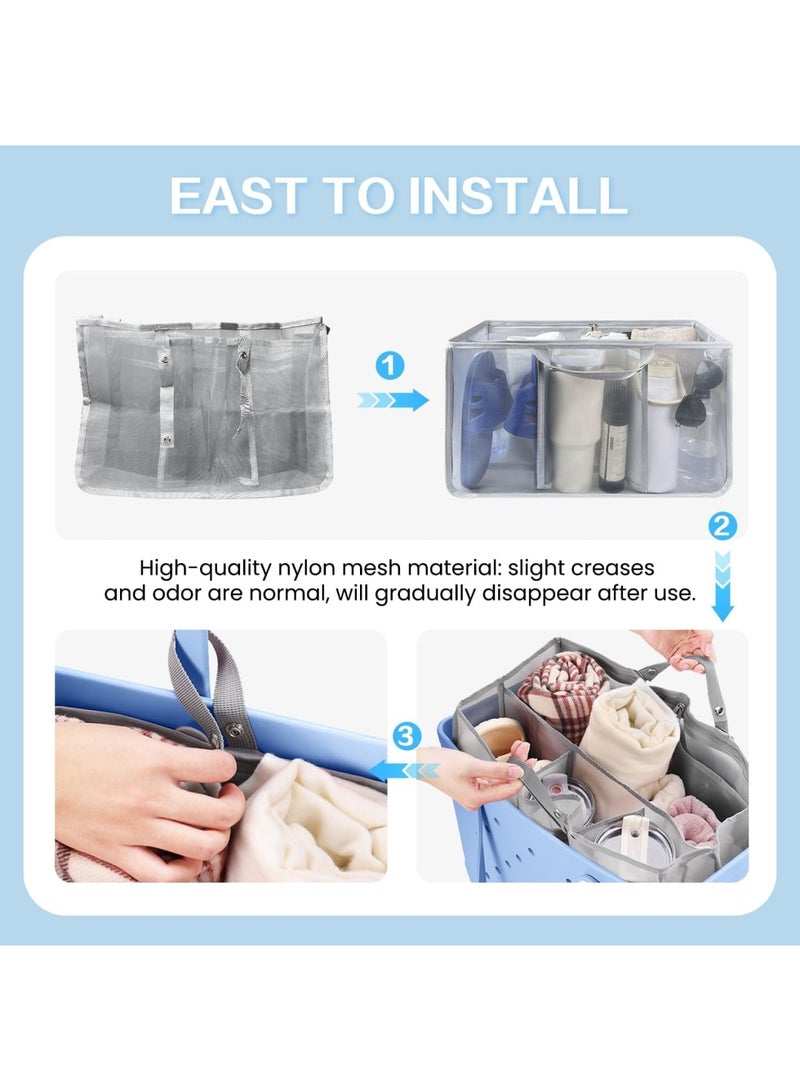 EAST TO INSTALL

1

2

High-quality nylon mesh material: slight creases and odor are normal, will gradually disappear after use.

3