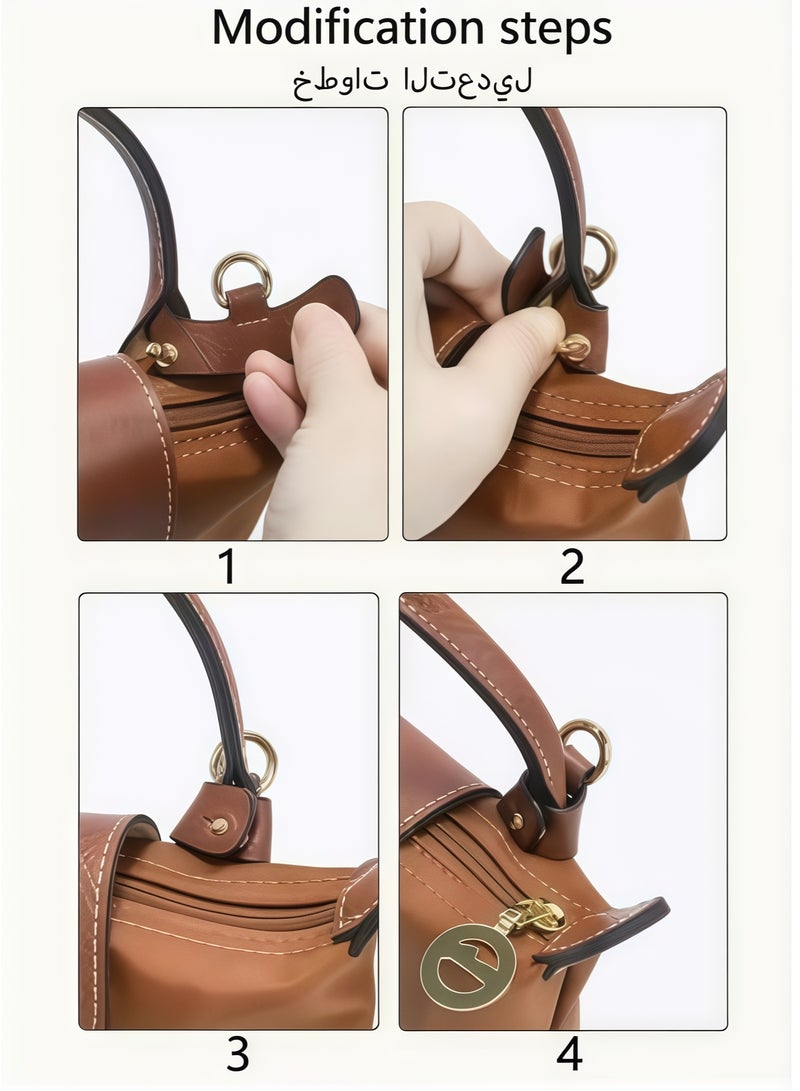 Modification steps
خطوات التعديل

1

2

3

4