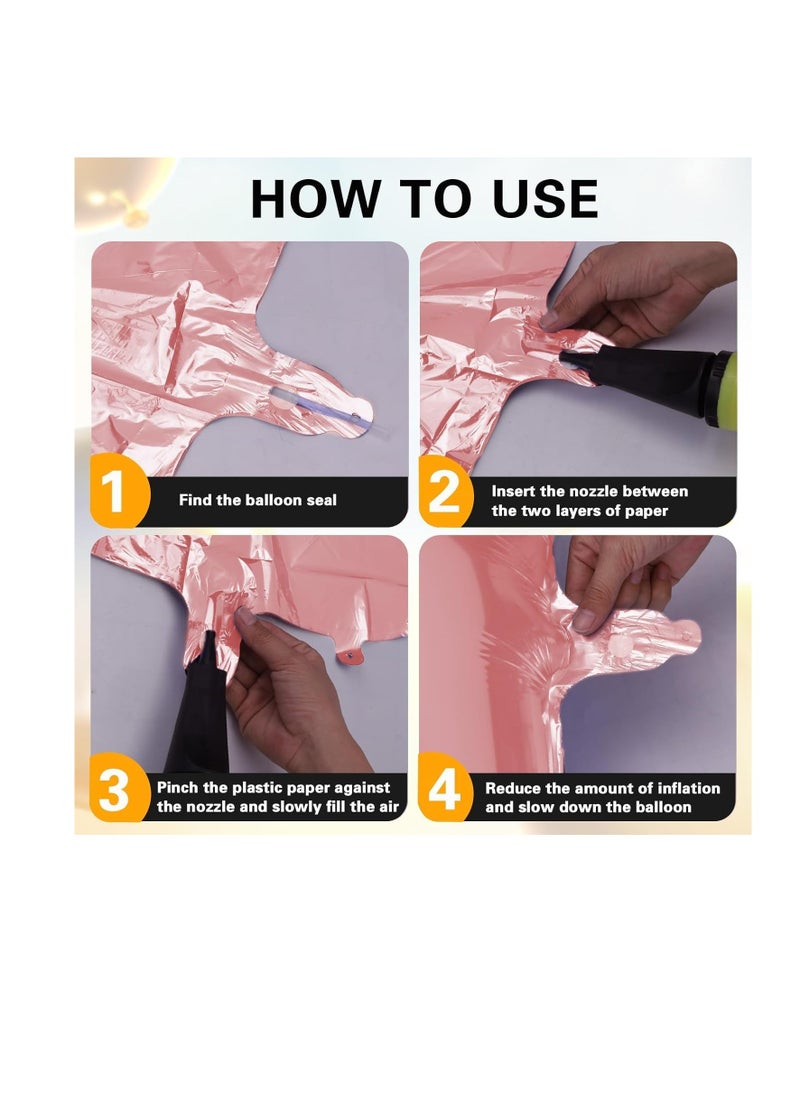 HOW TO USE

1 Find the balloon seal

2 Insert the nozzle between the two layers of paper

3 Pinch the plastic paper against the nozzle and slowly fill the air

4 Reduce the amount of inflation and slow down the balloon