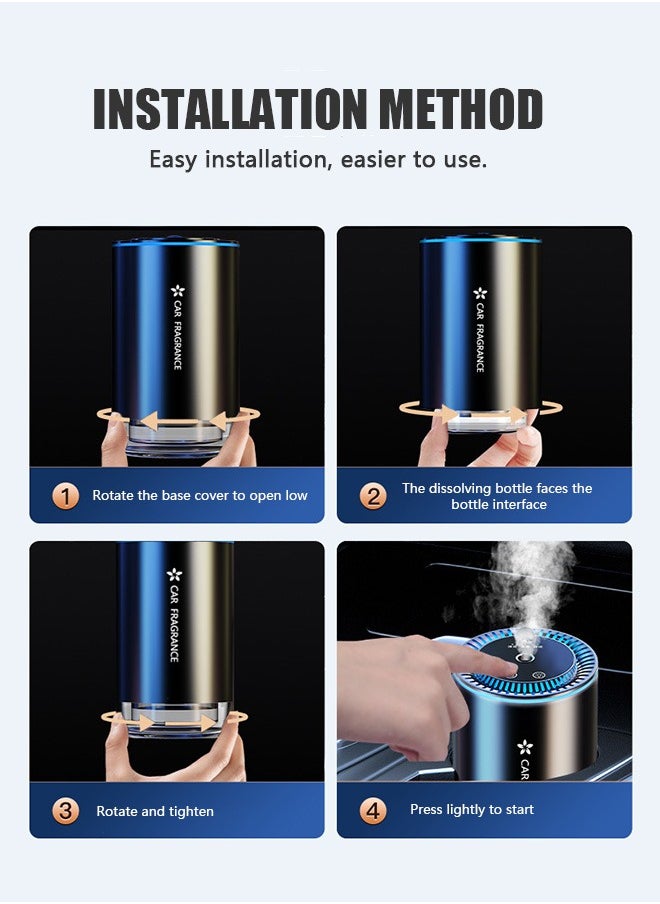 INSTALLATION METHOD

Easy installation, easier to use.

CAR FRAGRANCE

1 Rotate the base cover to open low

CAR FRAGRANCE

2 The dissolving bottle faces the bottle interface

CAR FRAGRANCE

3 Rotate and tighten

CAR

4 Press lightly to start