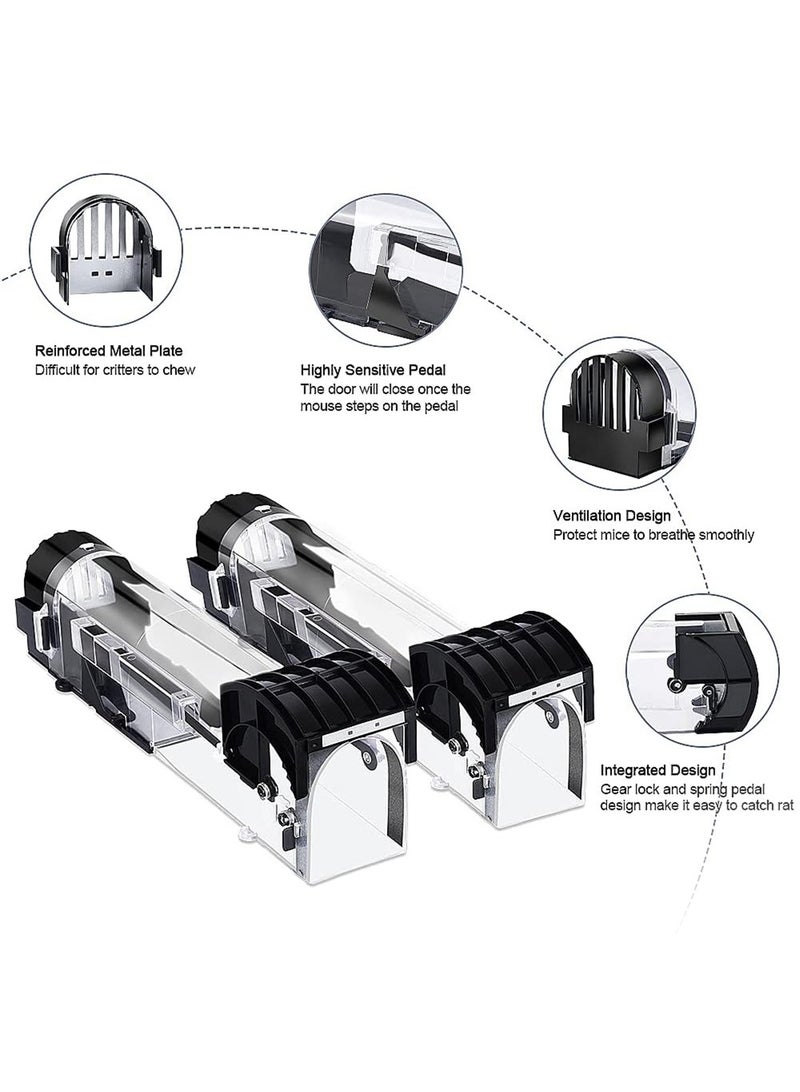 Reinforced Metal Plate
Difficult for critters to chew

Highly Sensitive Pedal
The door will close once the mouse steps on the pedal

Ventilation Design
Protect mice to breathe smoothly

Integrated Design
Gear lock and spring pedal design make it easy to catch rat