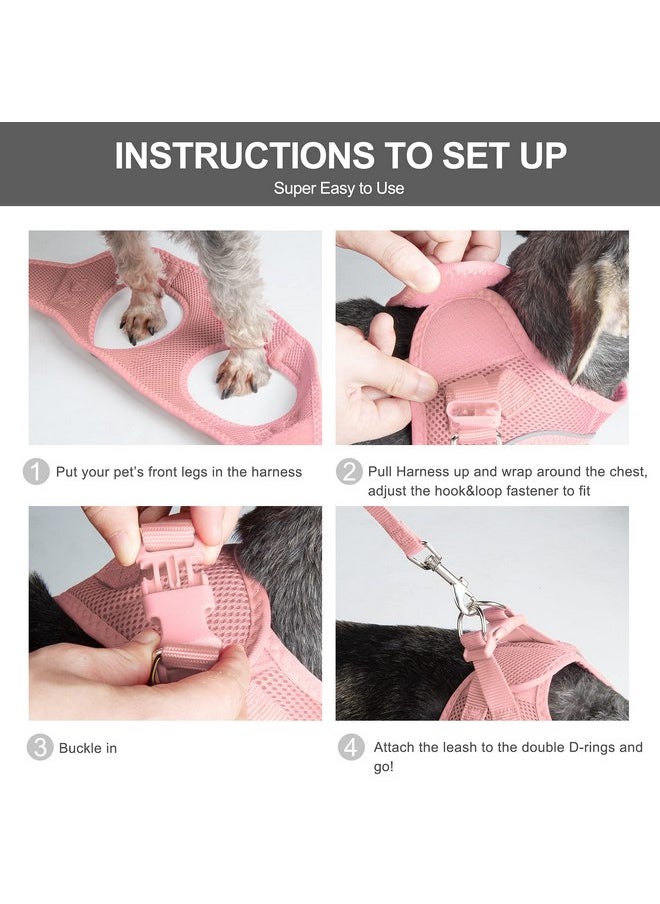 INSTRUCTIONS TO SET UP
Super Easy to Use

1 Put your pet's front legs in the harness

2 Pull Harness up and wrap around the chest, adjust the hook&loop fastener to fit

3 Buckle in

4 Attach the leash to the double D-rings and go!