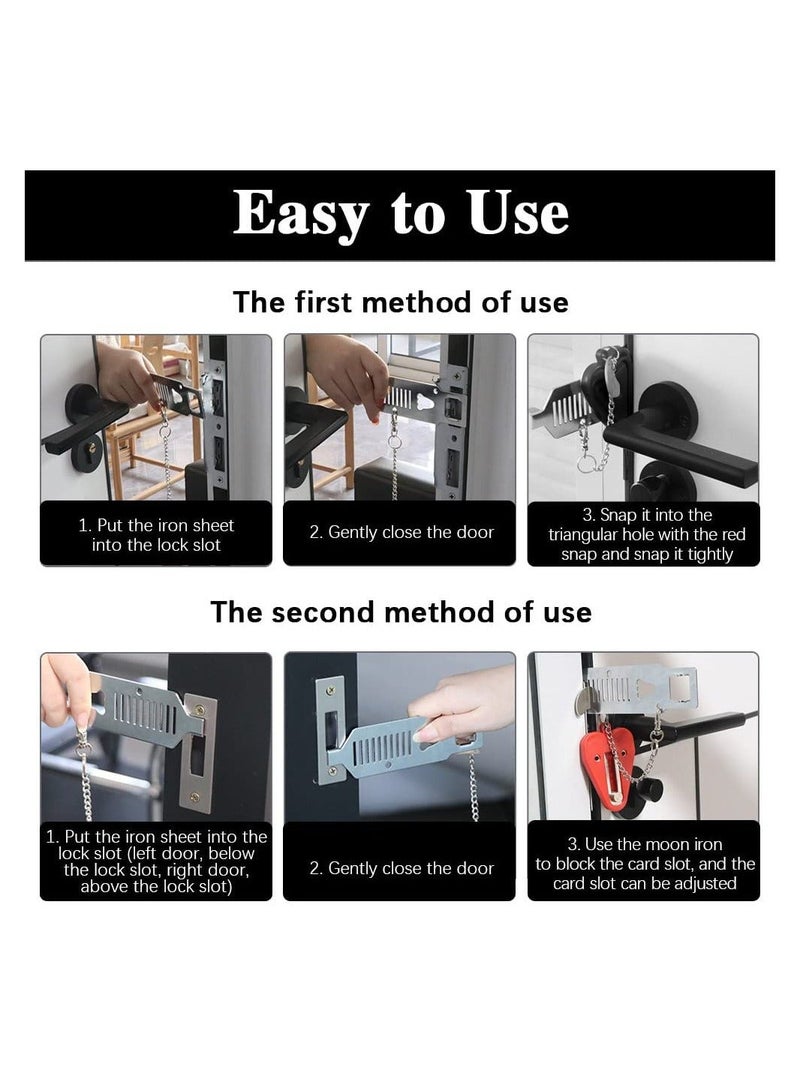 Easy to Use

The first method of use

1. Put the iron sheet into the lock slot

2. Gently close the door

3. Snap it into the triangular hole with the red snap and snap it tightly

The second method of use

1. Put the iron sheet into the lock slot (left door, below the lock slot, right door, above the lock slot)

2. Gently close the door

3. Use the moon iron to block the card slot, and the card slot can be adjusted