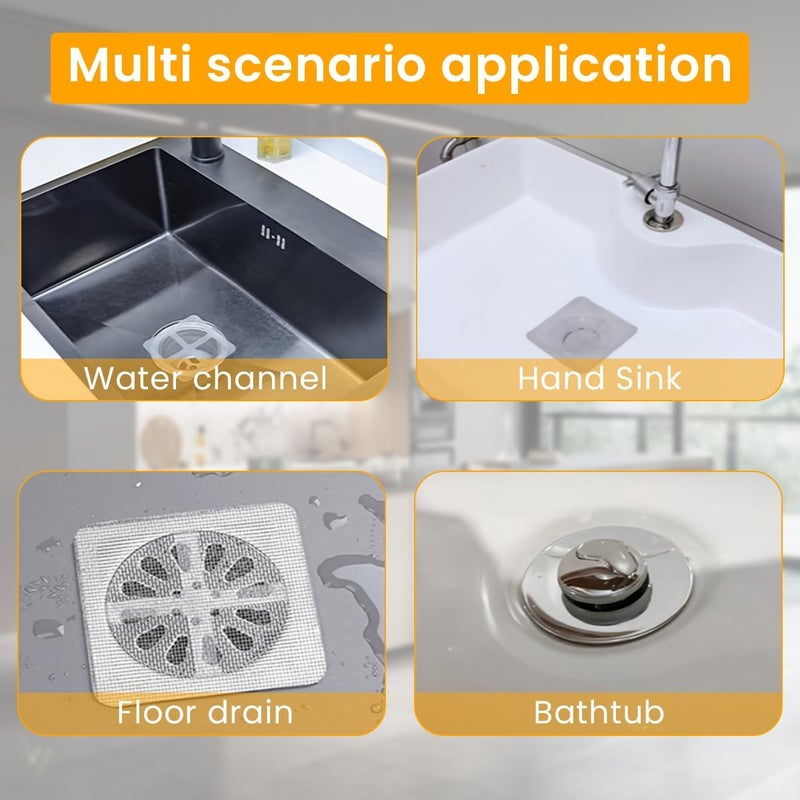 Multi scenario application

Water channel

Hand Sink

Floor drain

Bathtub