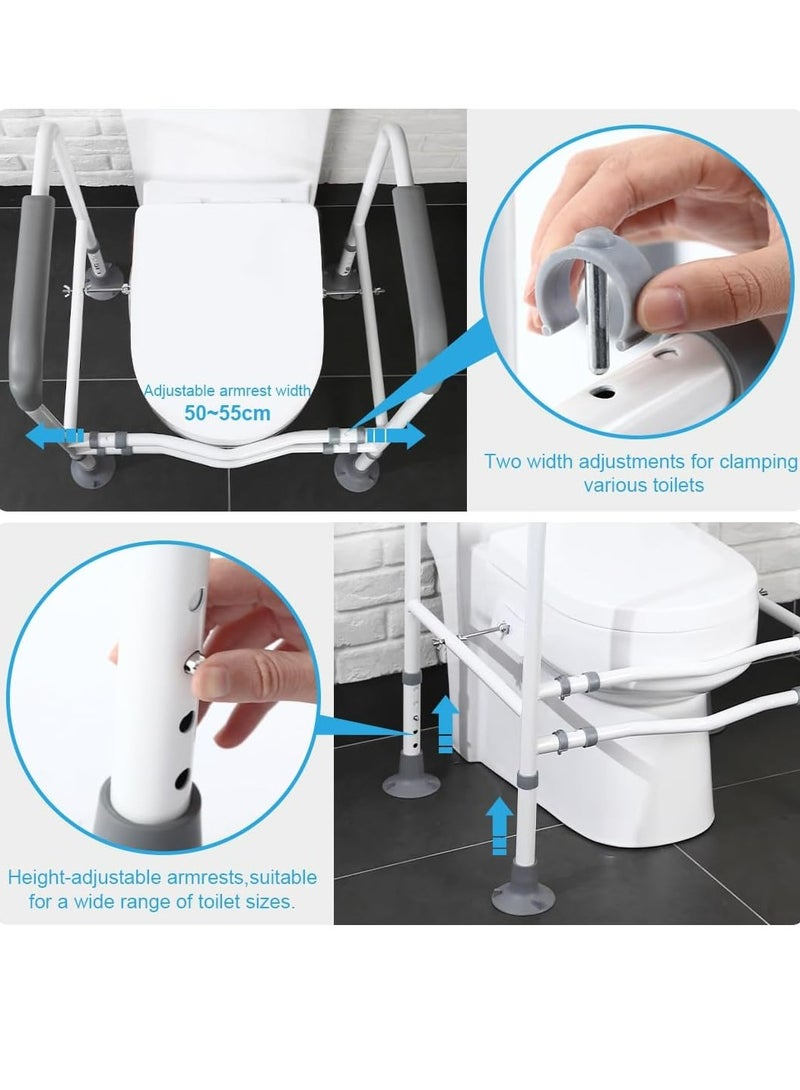 Adjustable armrest width
50~55cm

Two width adjustments for clamping various toilets

Height-adjustable armrests,suitable for a wide range of toilet sizes.