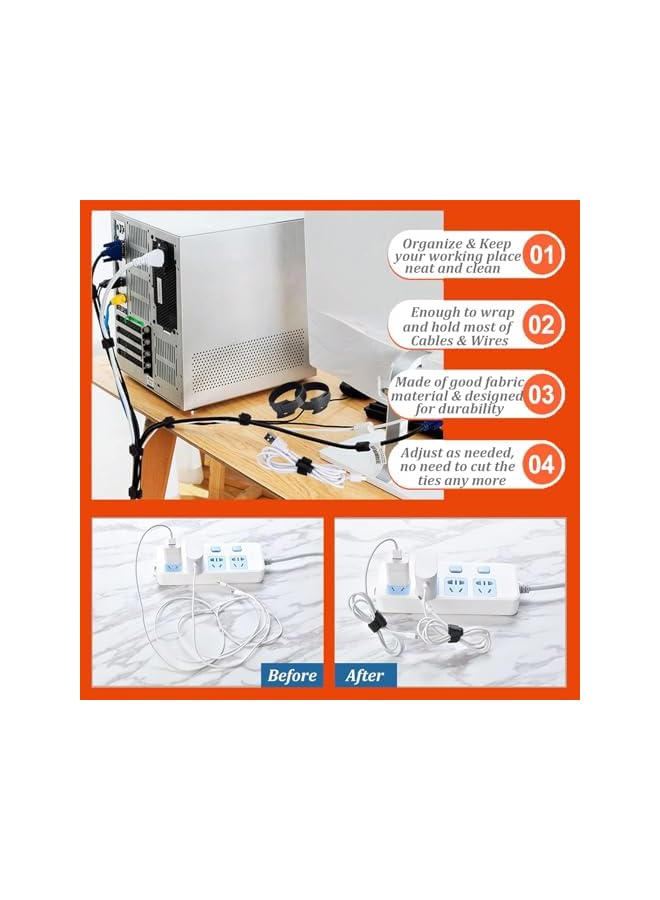 Organize & Keep your working place neat and clean 01

Enough to wrap and hold most of Cables & Wires 02

Made of good fabric material & designed for durability 03

Adjust as needed, no need to cut the ties any more 04

Before

After