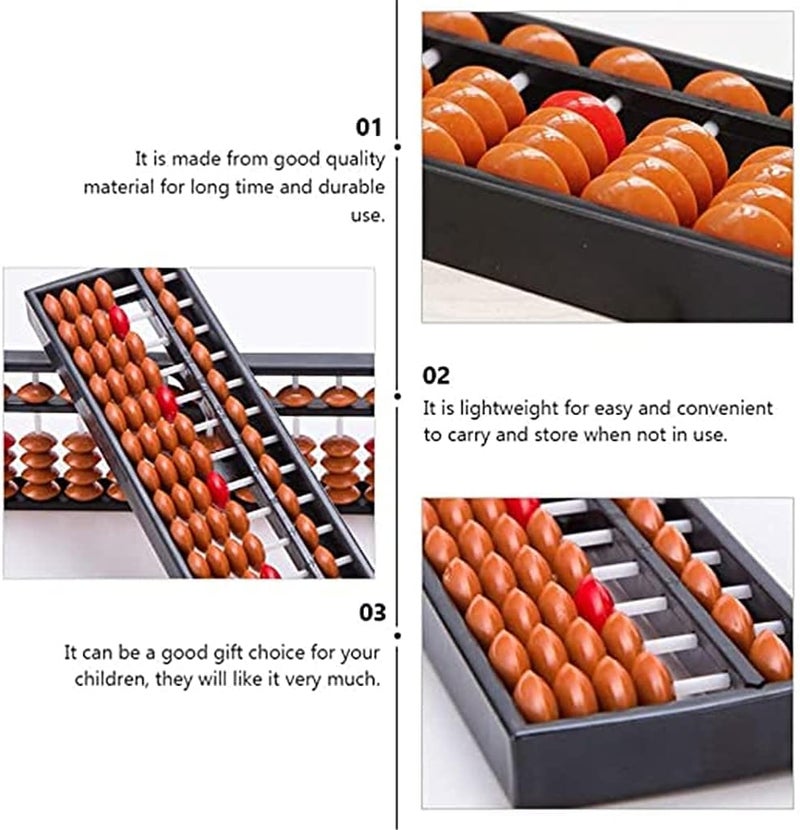 01
It is made from good quality material for long time and durable use.

02
It is lightweight for easy and convenient to carry and store when not in use.

03
It can be a good gift choice for your children, they will like it very much.