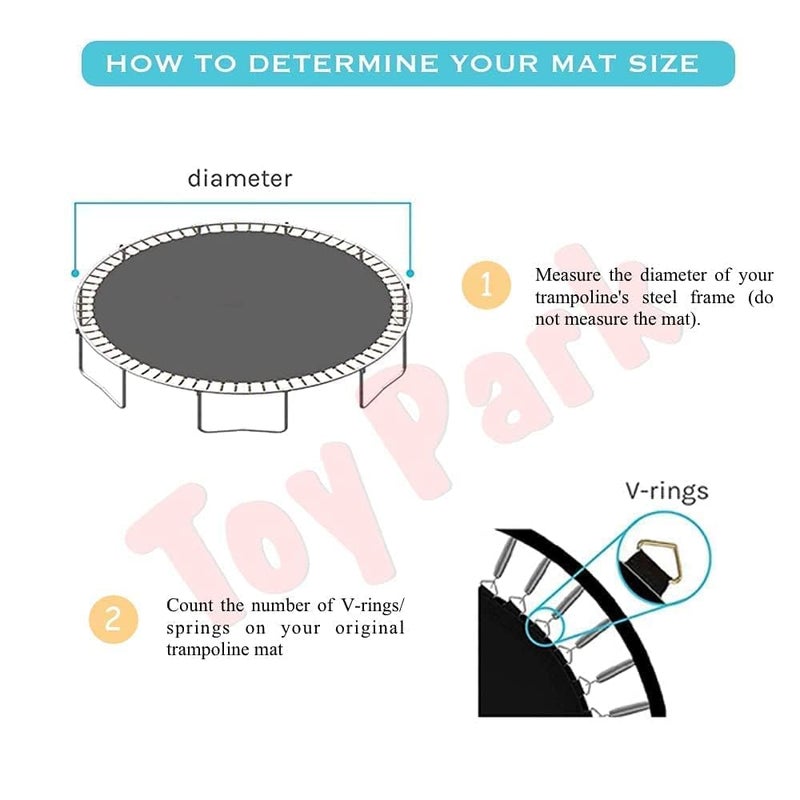 HOW TO DETERMINE YOUR MAT SIZE

diameter

1 Measure the diameter of your trampoline's steel frame (do not measure the mat).

Toy Park

V-rings

2 Count the number of V-rings/ springs on your original trampoline mat