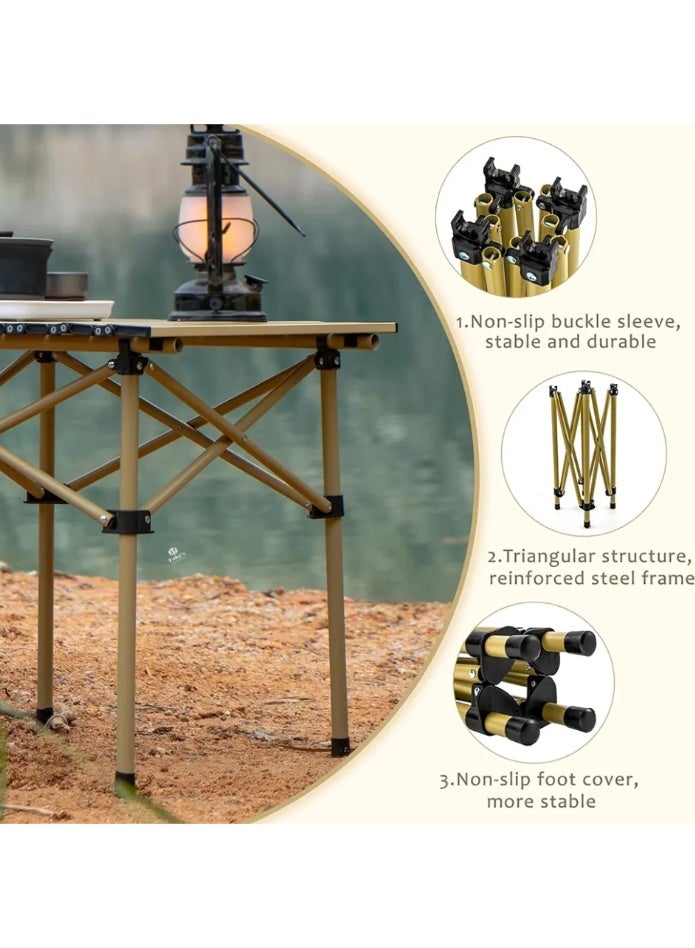 1.Non-slip buckle sleeve, stable and durable

2.Triangular structure, reinforced steel frame

3.Non-slip foot cover, more stable